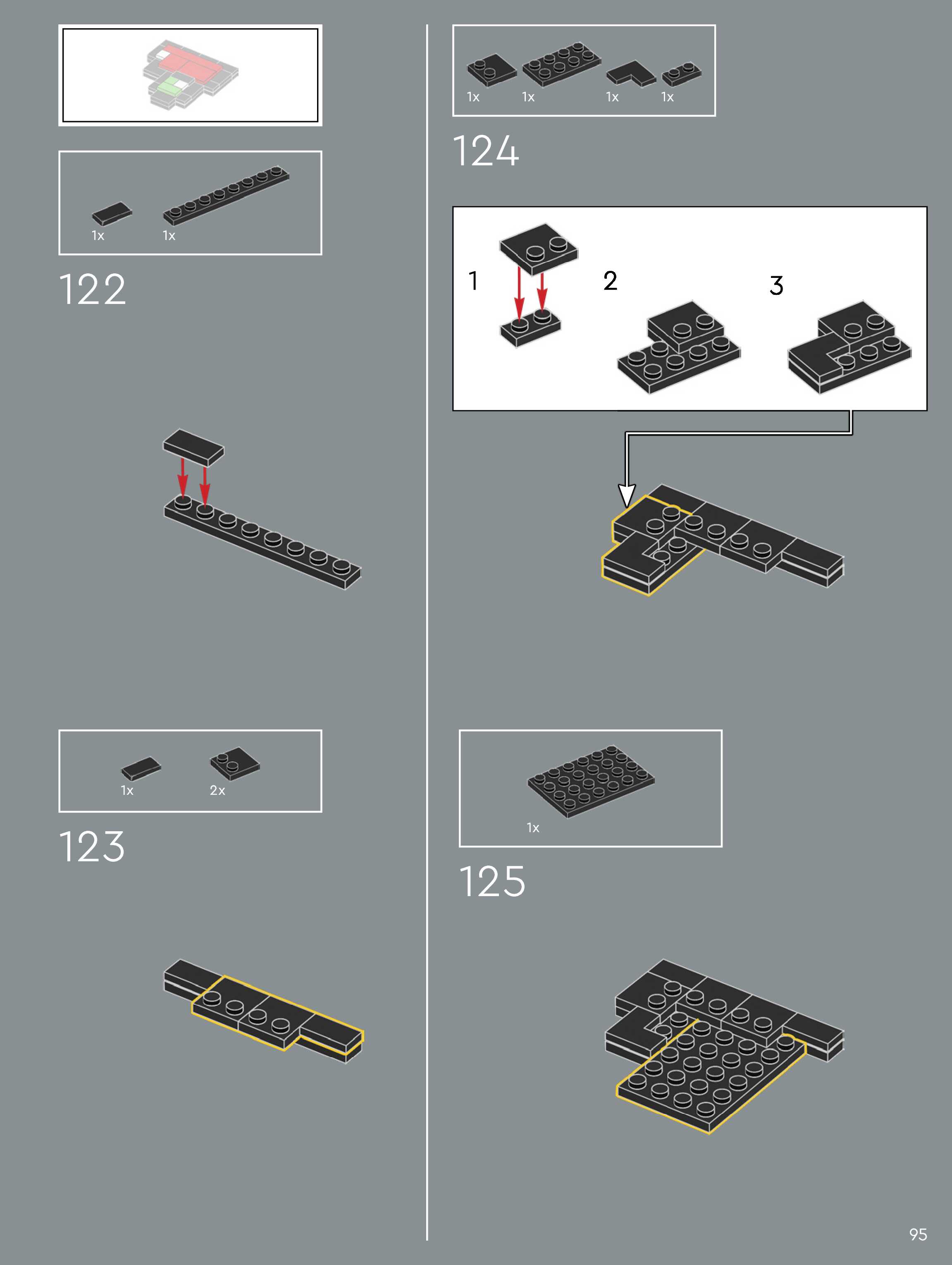 1x 1x

122

1x 2x

123

1x 1x 1x 1x

124

1

2

3

1x

125

95