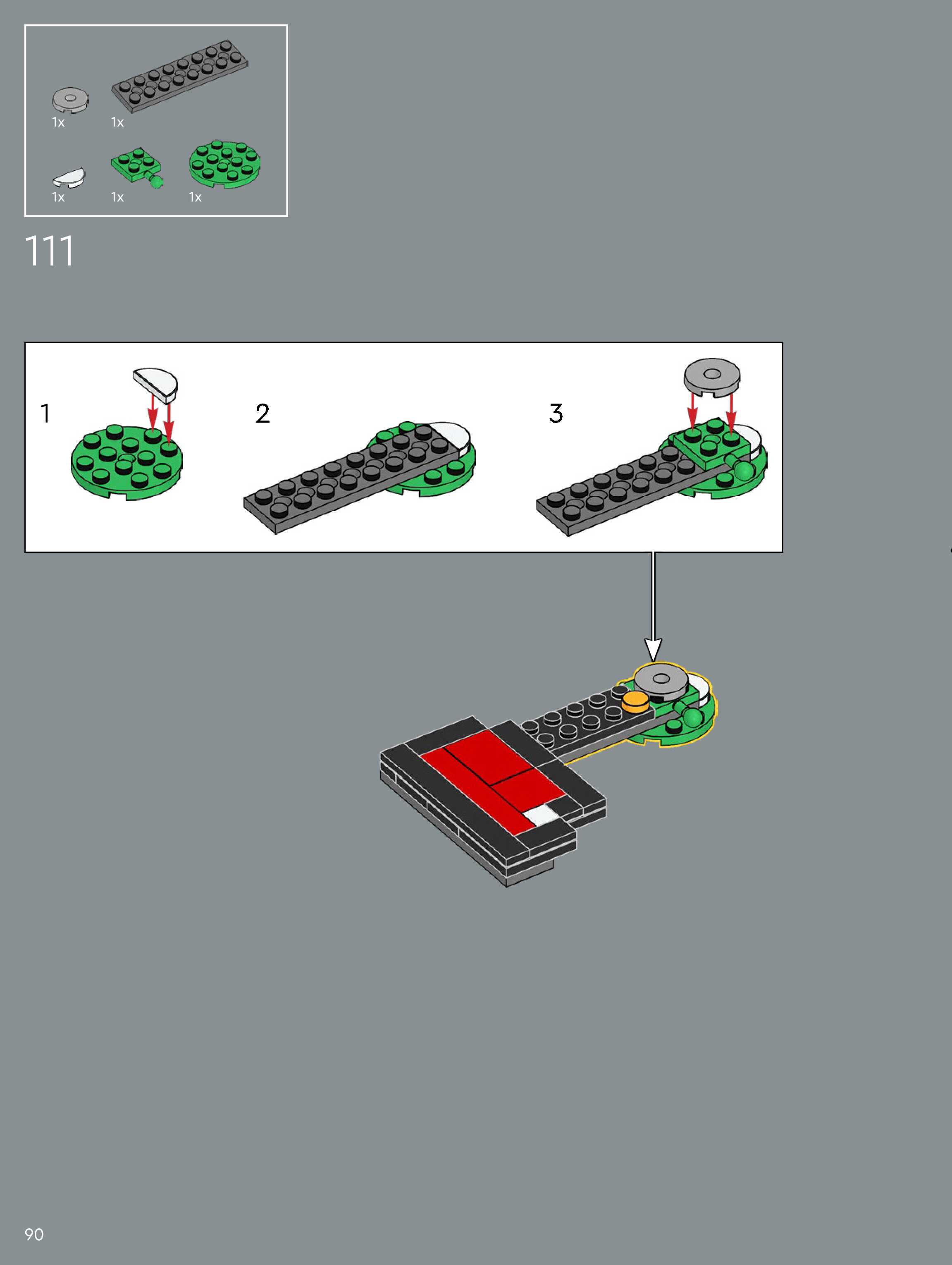 1x
1x
1x
1x
1x

111

1
2
3

90