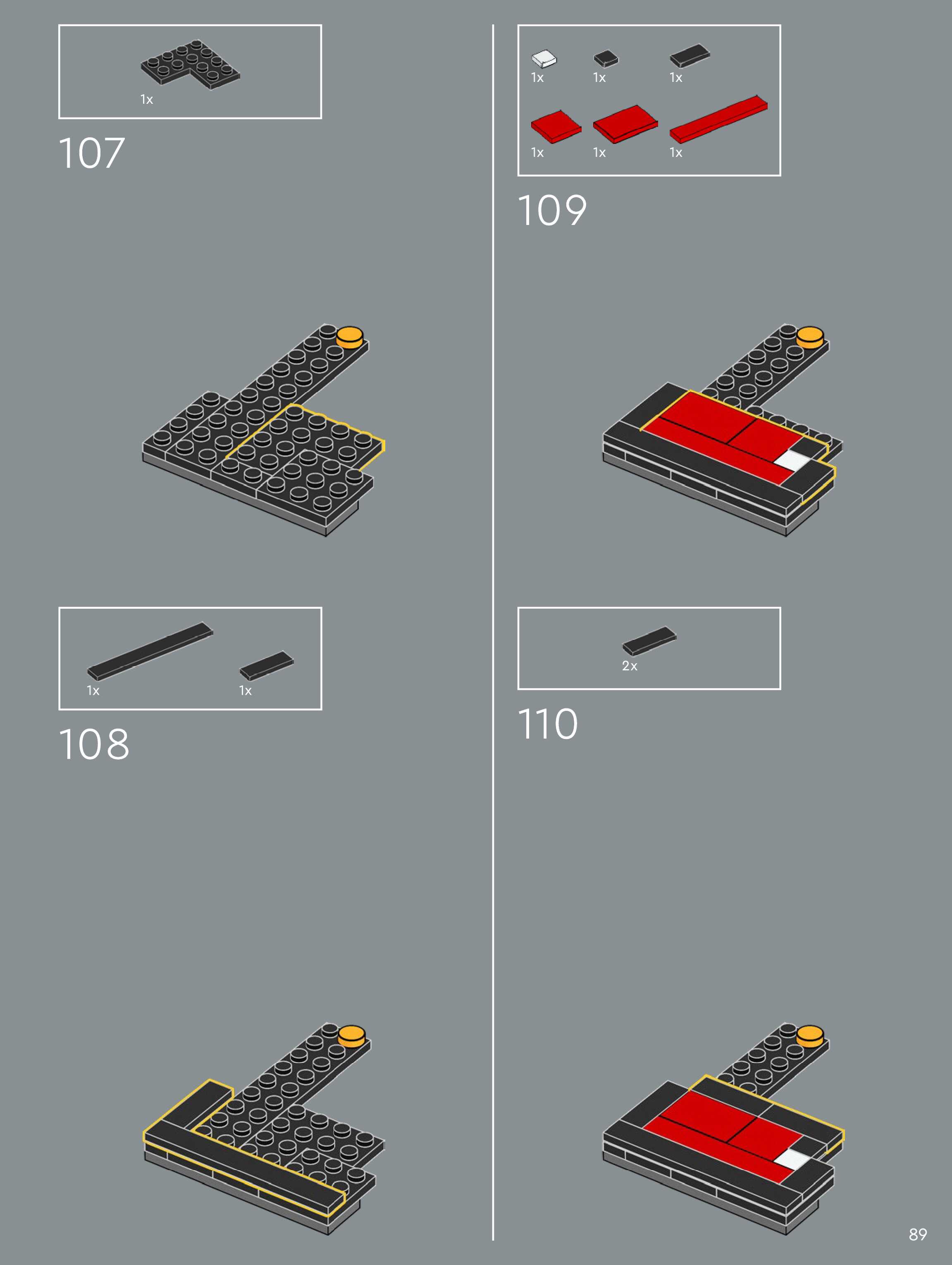 1x

107

1x 1x

108

1x 1x 1x

1x 1x 1x

109

2x

110

89