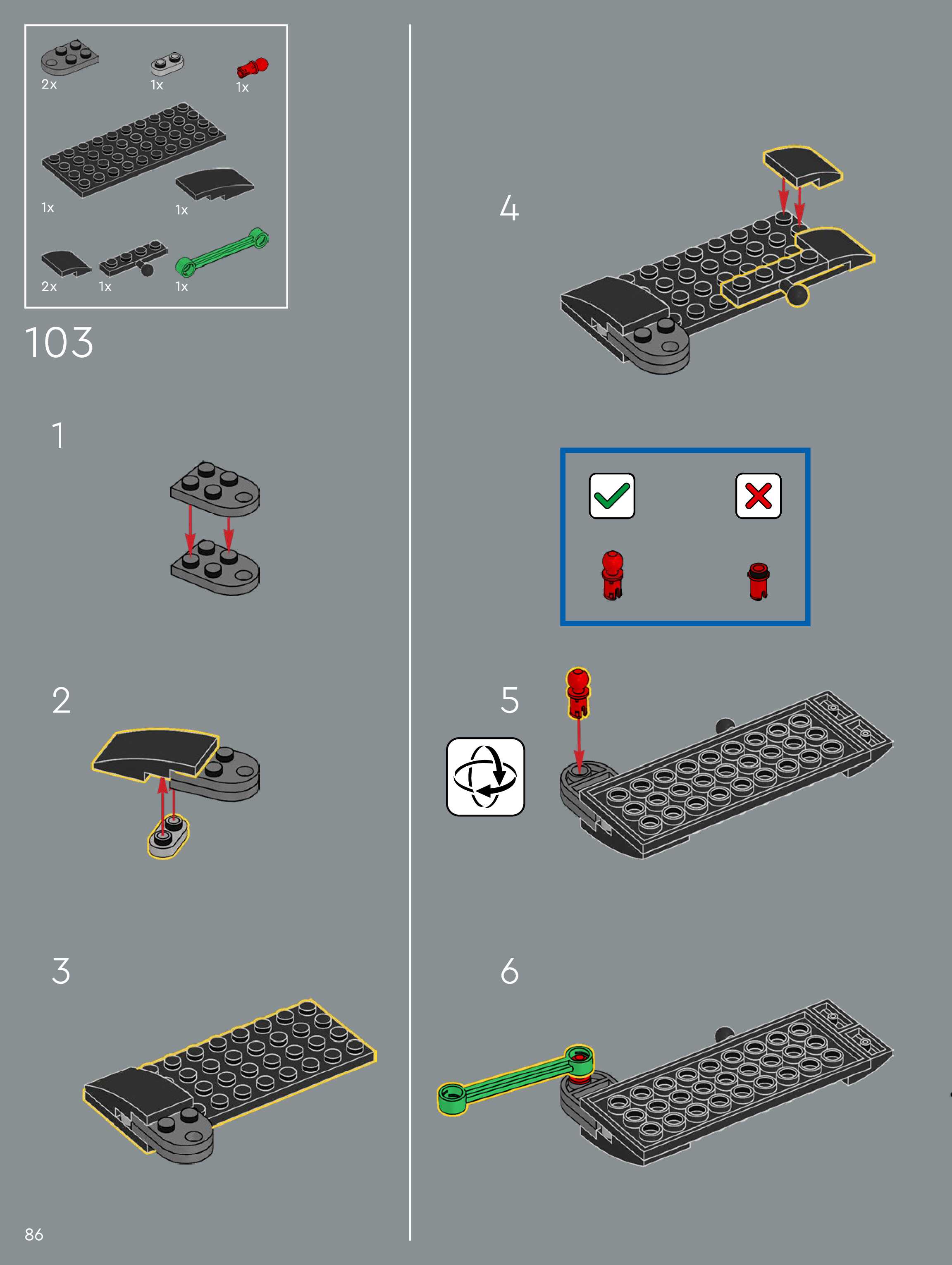 2x
1x
1x
1x
1x
2x
1x
1x

103

1

2

3

4

5

6

86