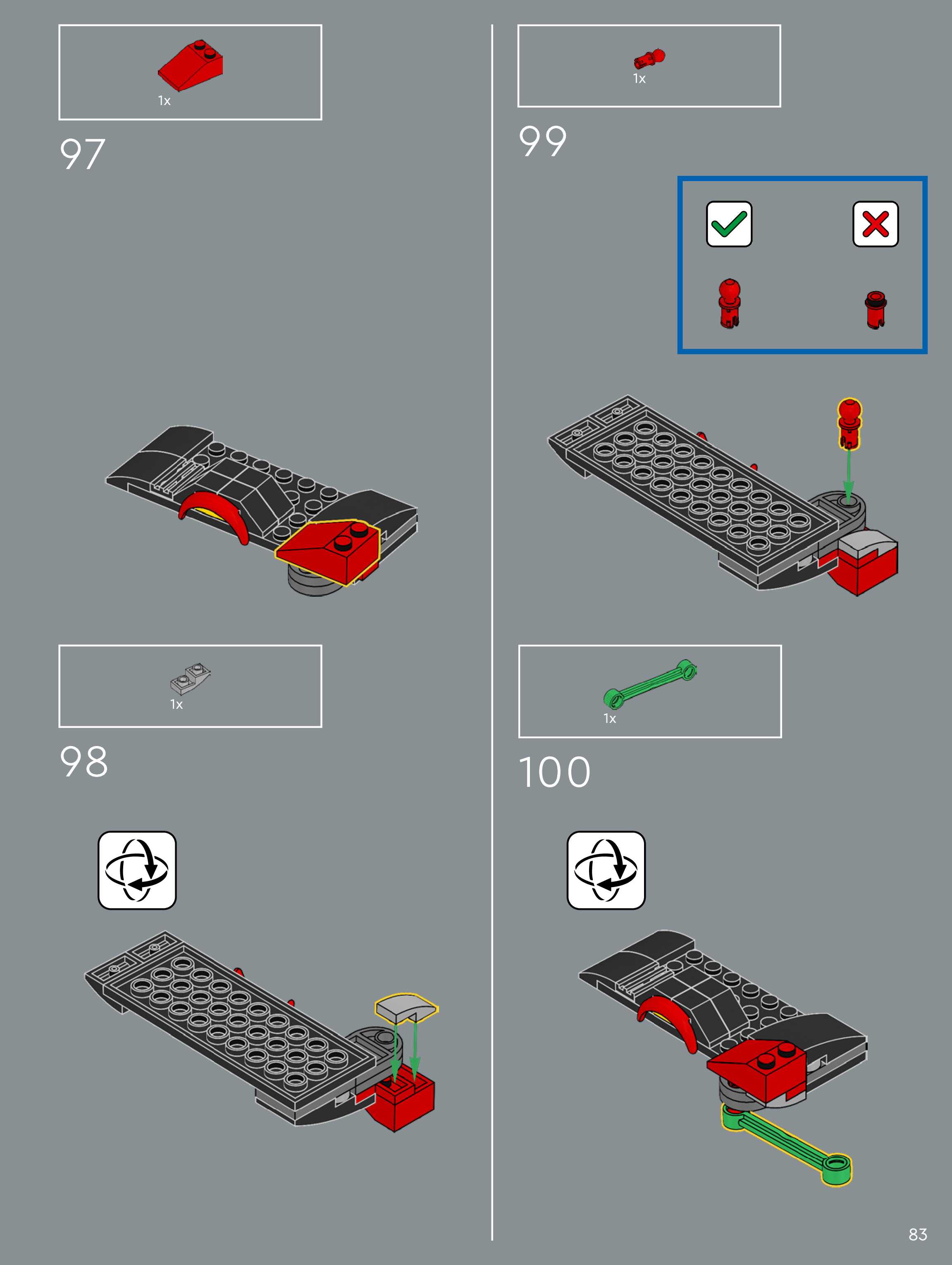 1x

97

1x

98

1x

99

1x

100

83