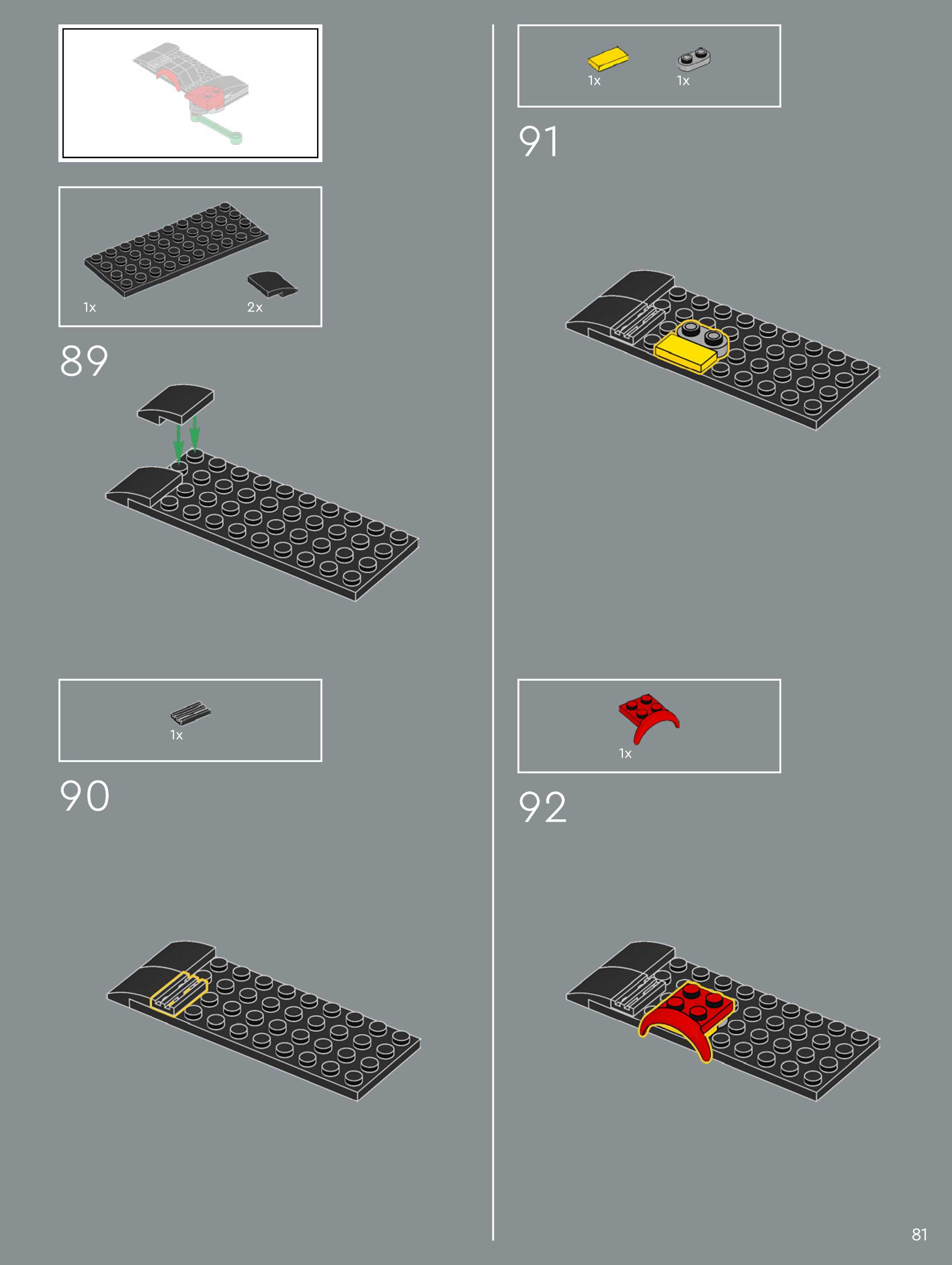 1x

2x

89

1x

90

1x

1x

91

1x

92

81