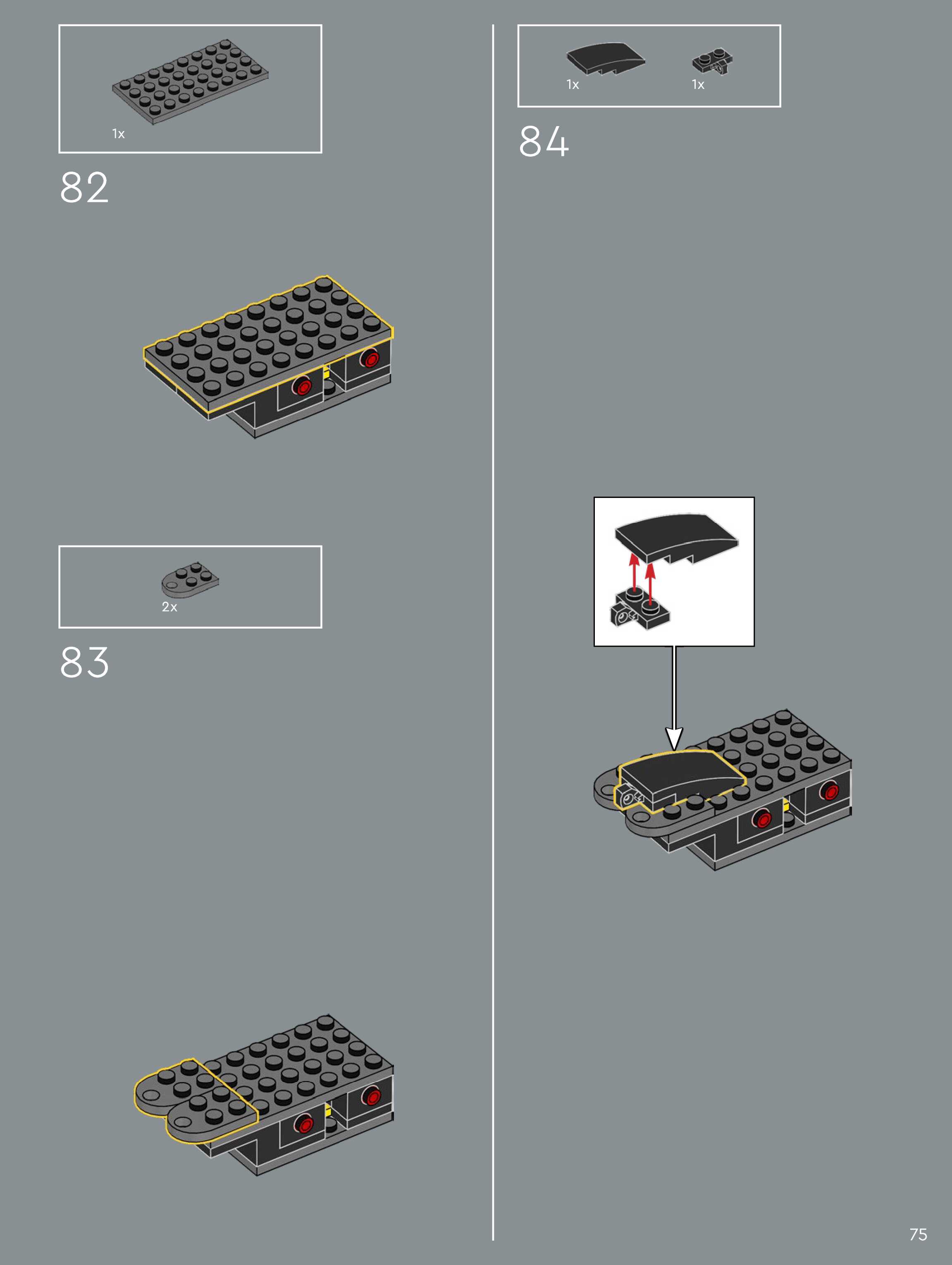 1x

82

2x

83

1x

1x

84

75