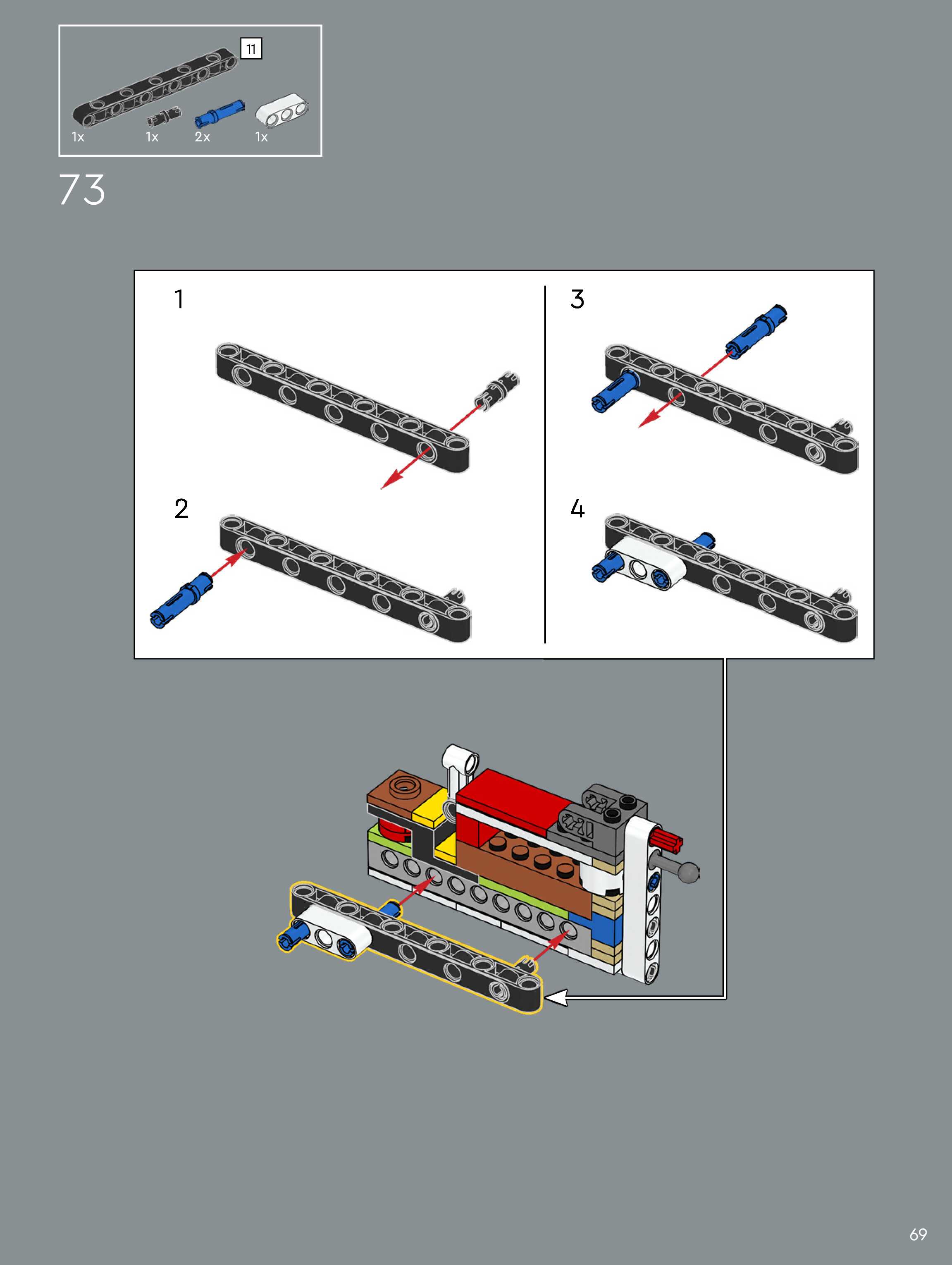 11

1x 1x 2x 1x

73

1

2

3

4

69