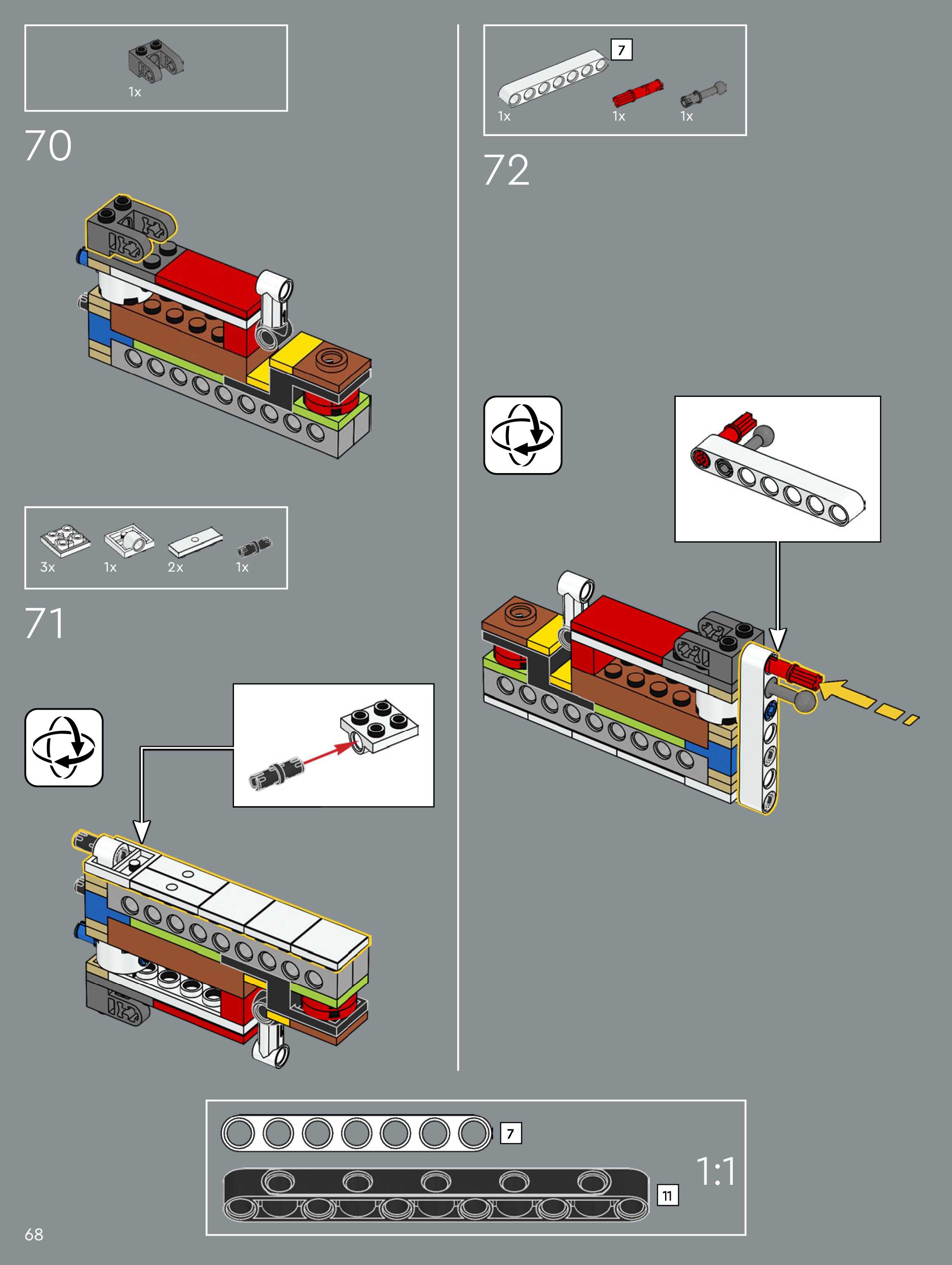 1x

70

3x 1x 2x 1x

71

7

1x 1x 1x

72

7

11

1:1

68