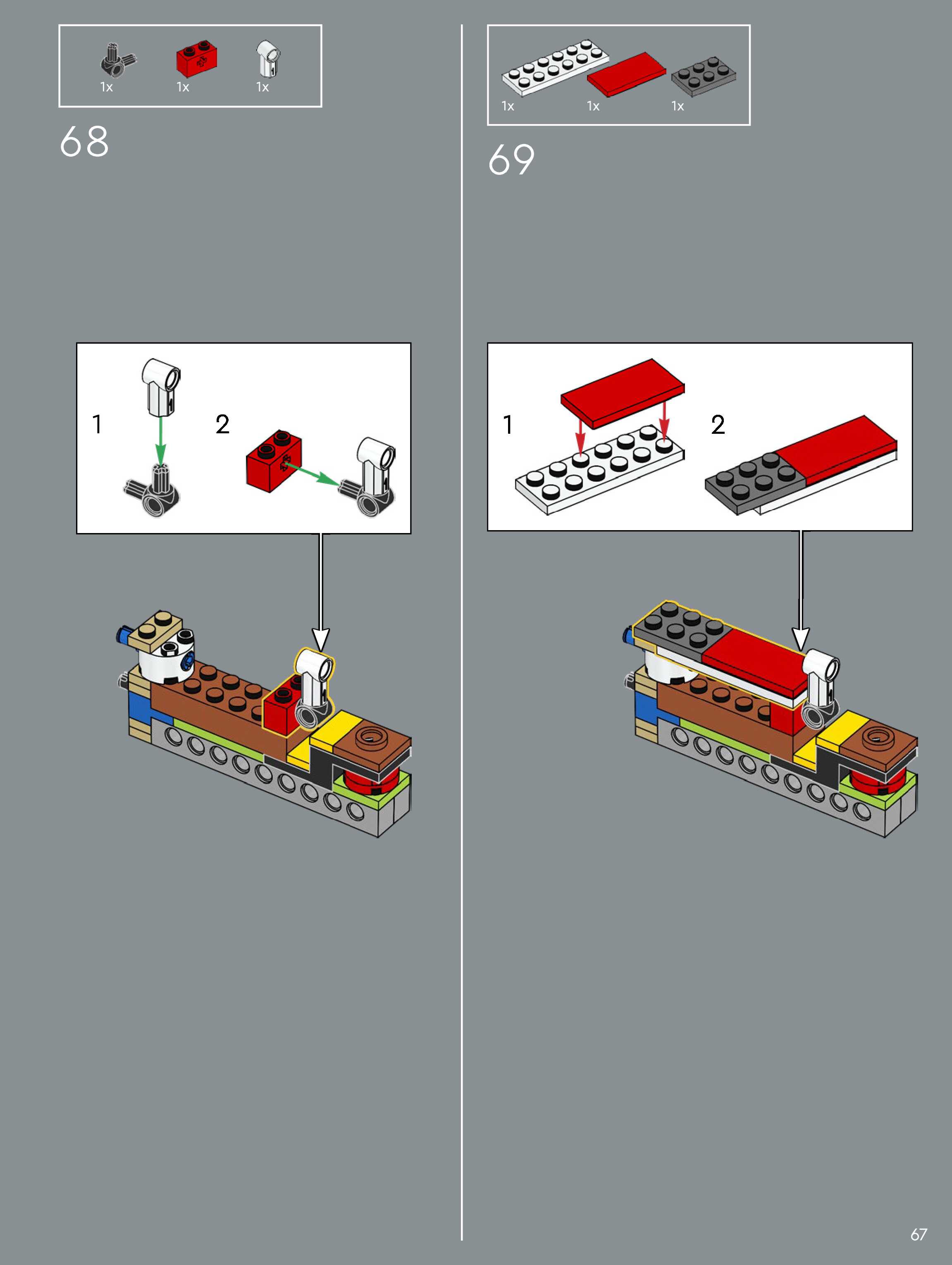 1x 1x 1x

68

1

2

1x 1x 1x

69

1

2

67