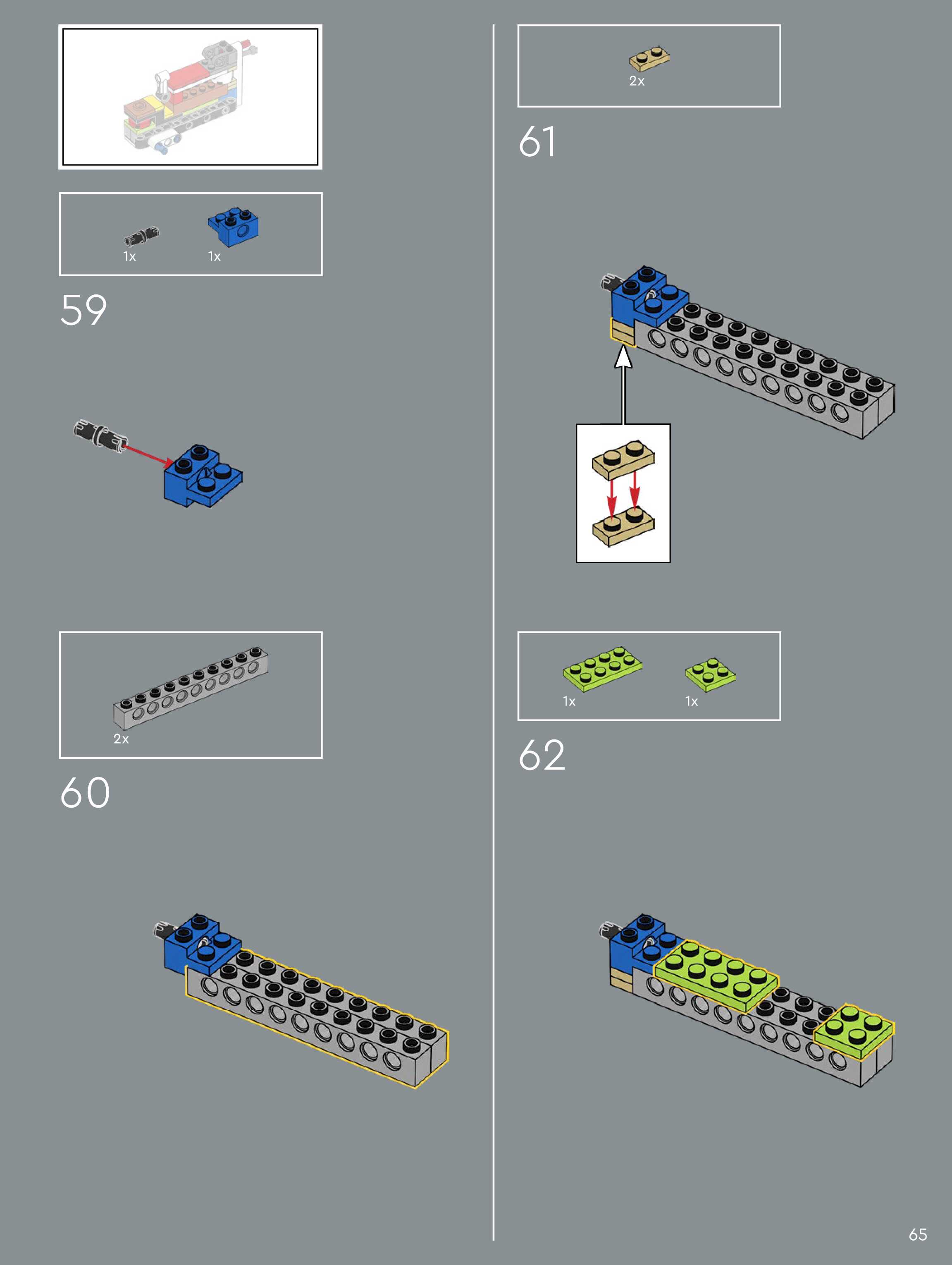 1x 1x

59

2x

60

2x

61

1x 1x

62

65