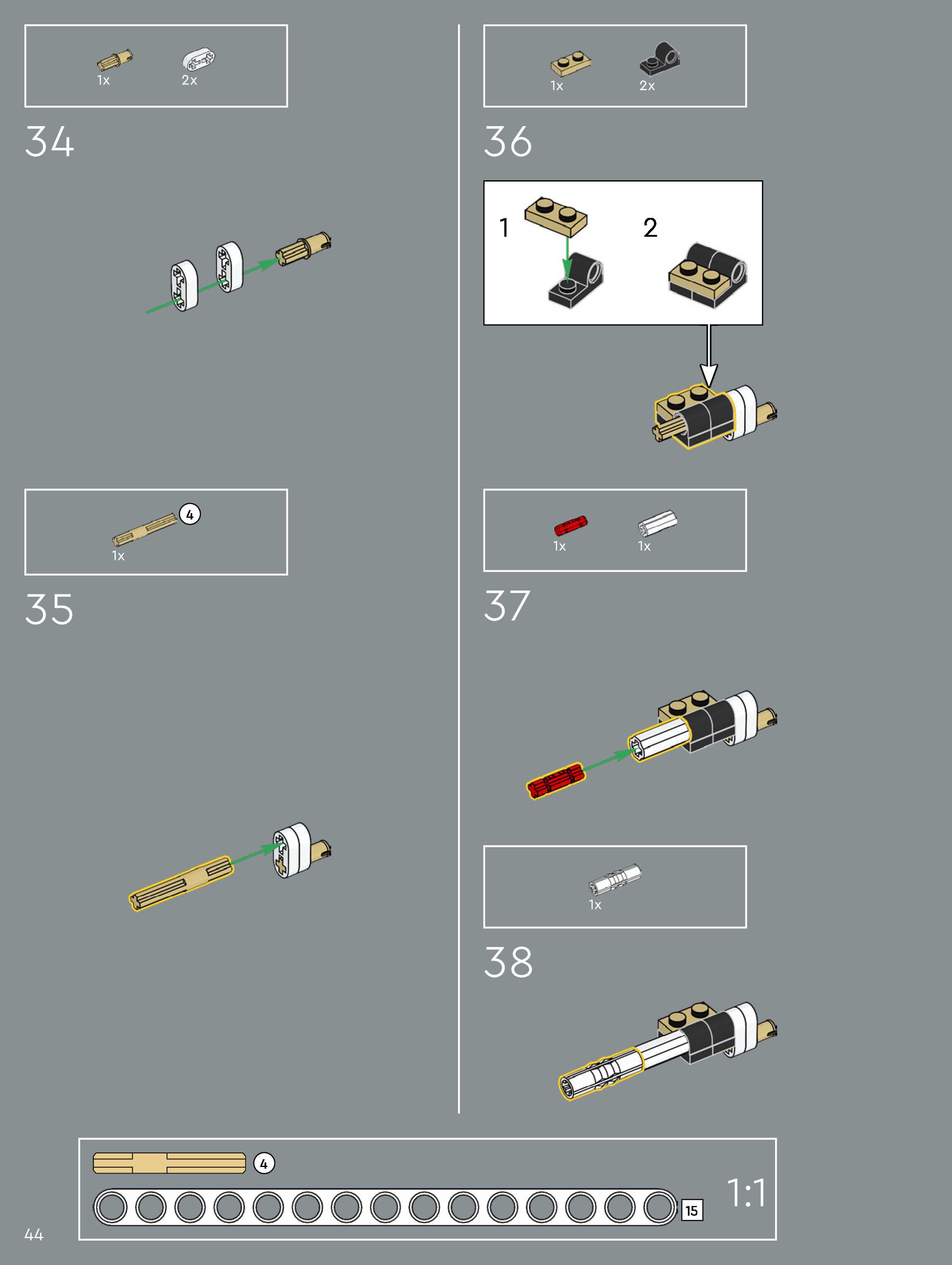 1x 2x

34

4
1x

35

1x 2x

36

1

2

1x 1x

37

1x

38

4

15

1:1

44