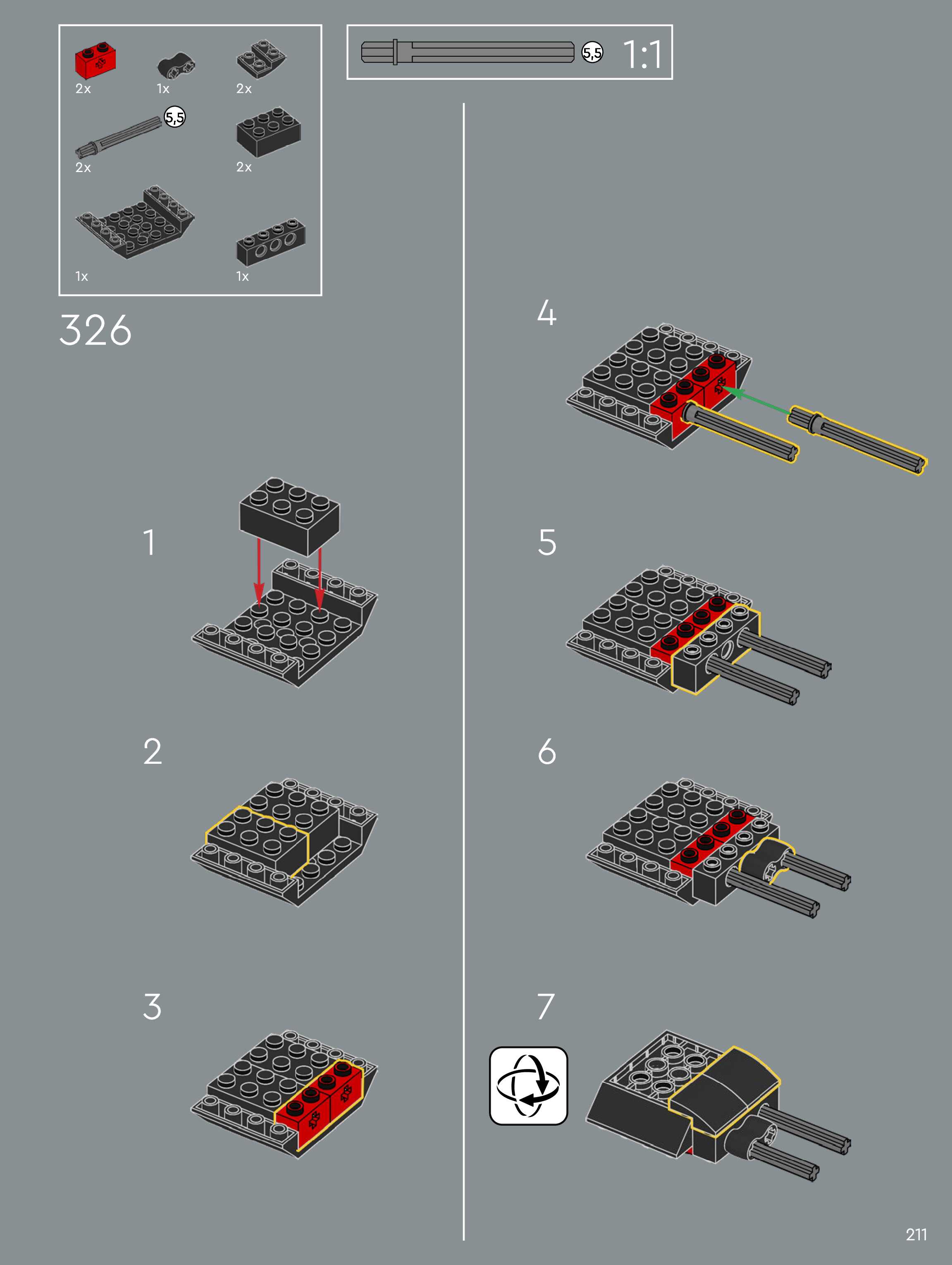 2x
1x
2x
5,5
2x
2x
1x
1x

5,5 1:1

326

1

2

3

4

5

6

7

211