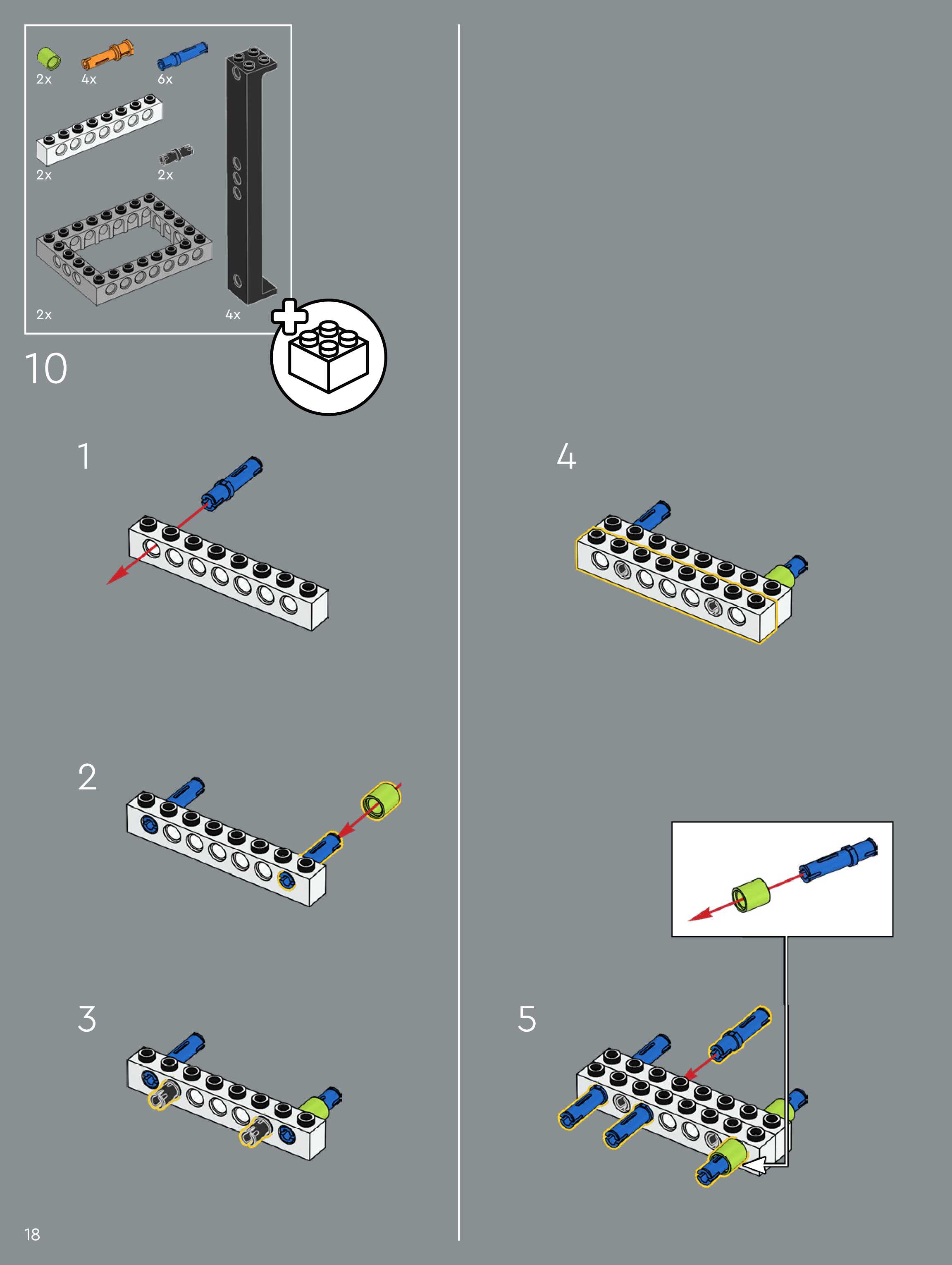 2x 4x 6x

2x 2x

2x 4x

10

1

2

3

4

5

18