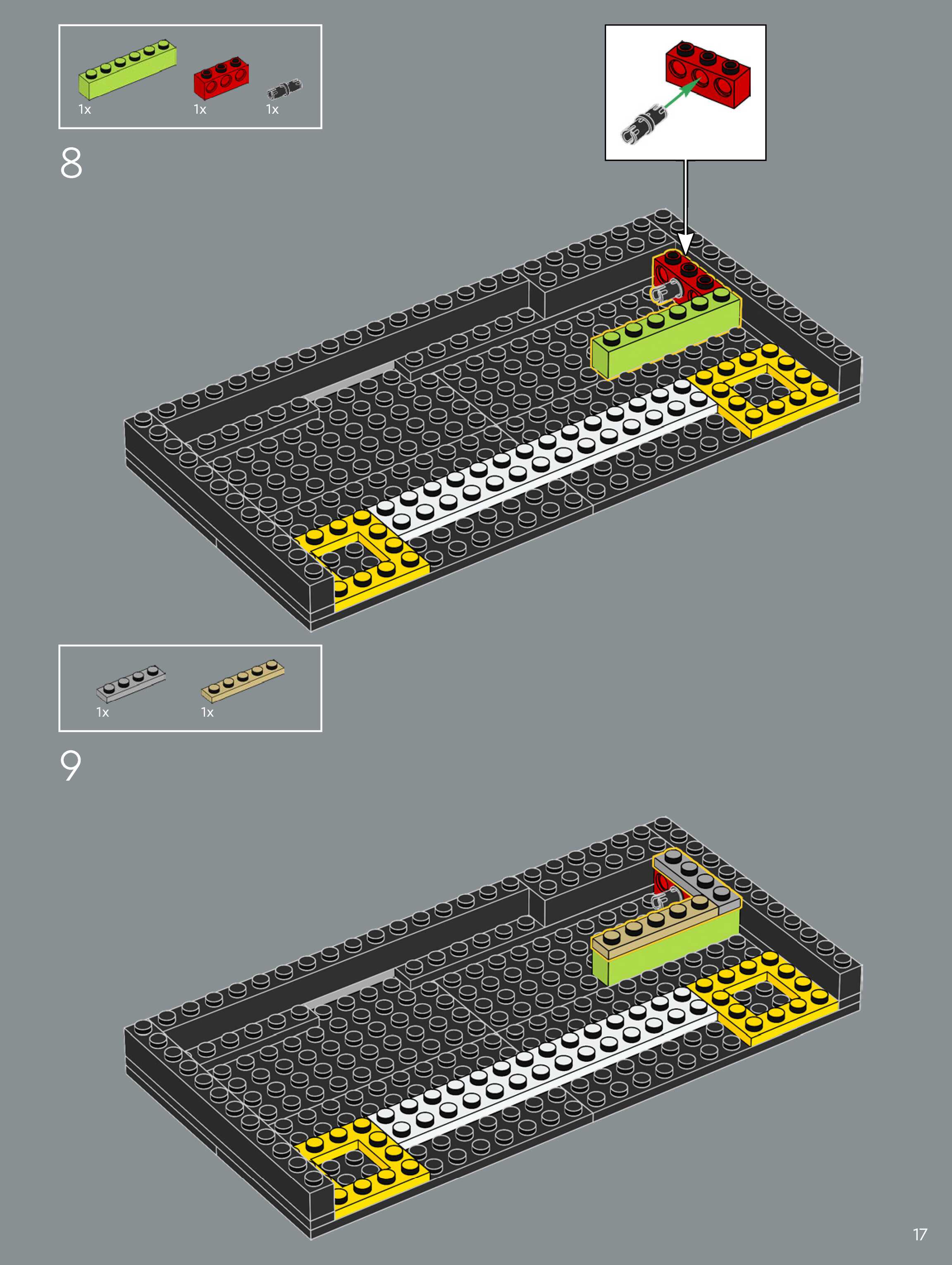 1x 1x 1x

8

1x 1x

9

17