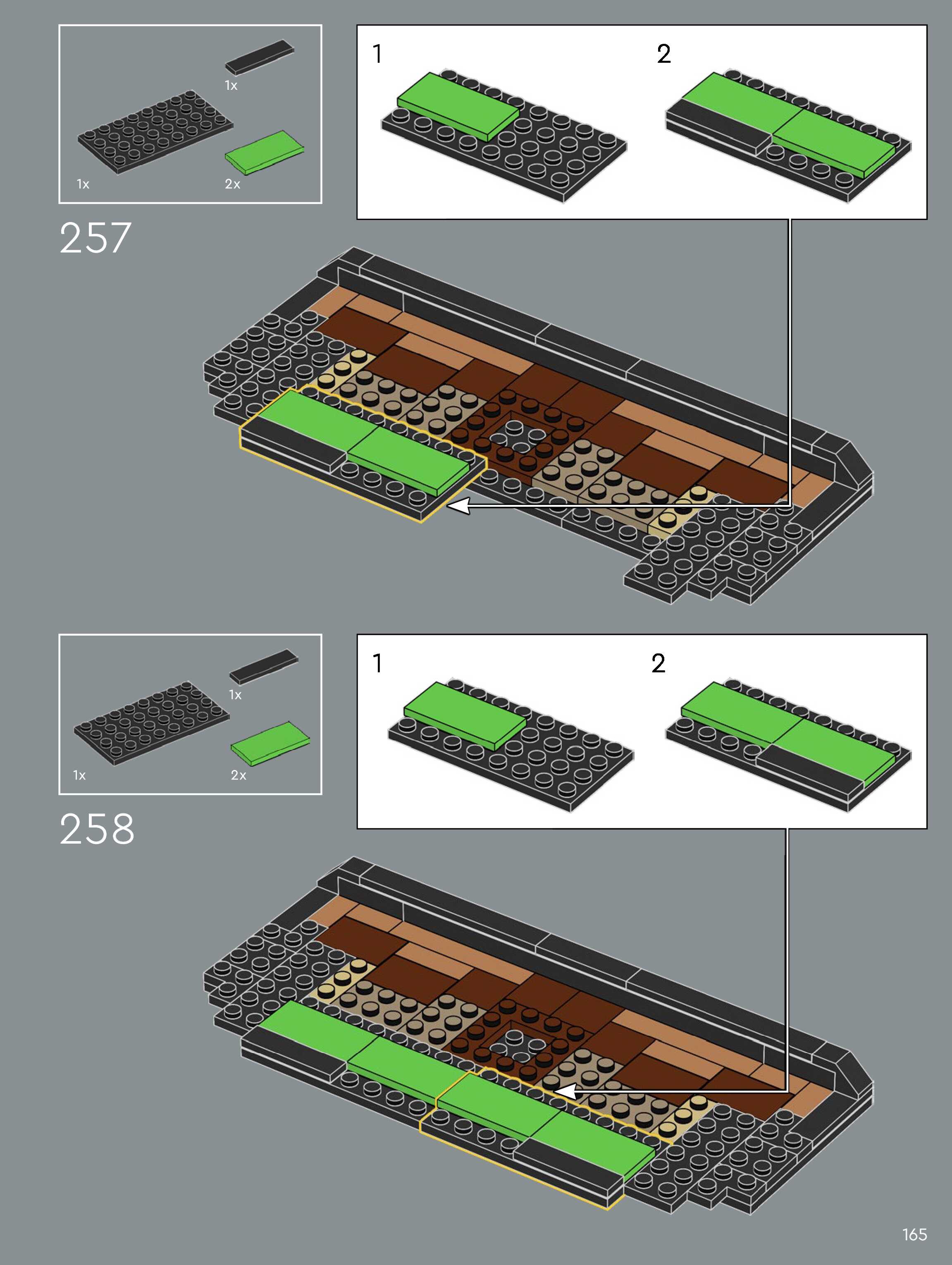 1x

1x

2x

257

1

2

1x

1x

2x

258

1

2

165