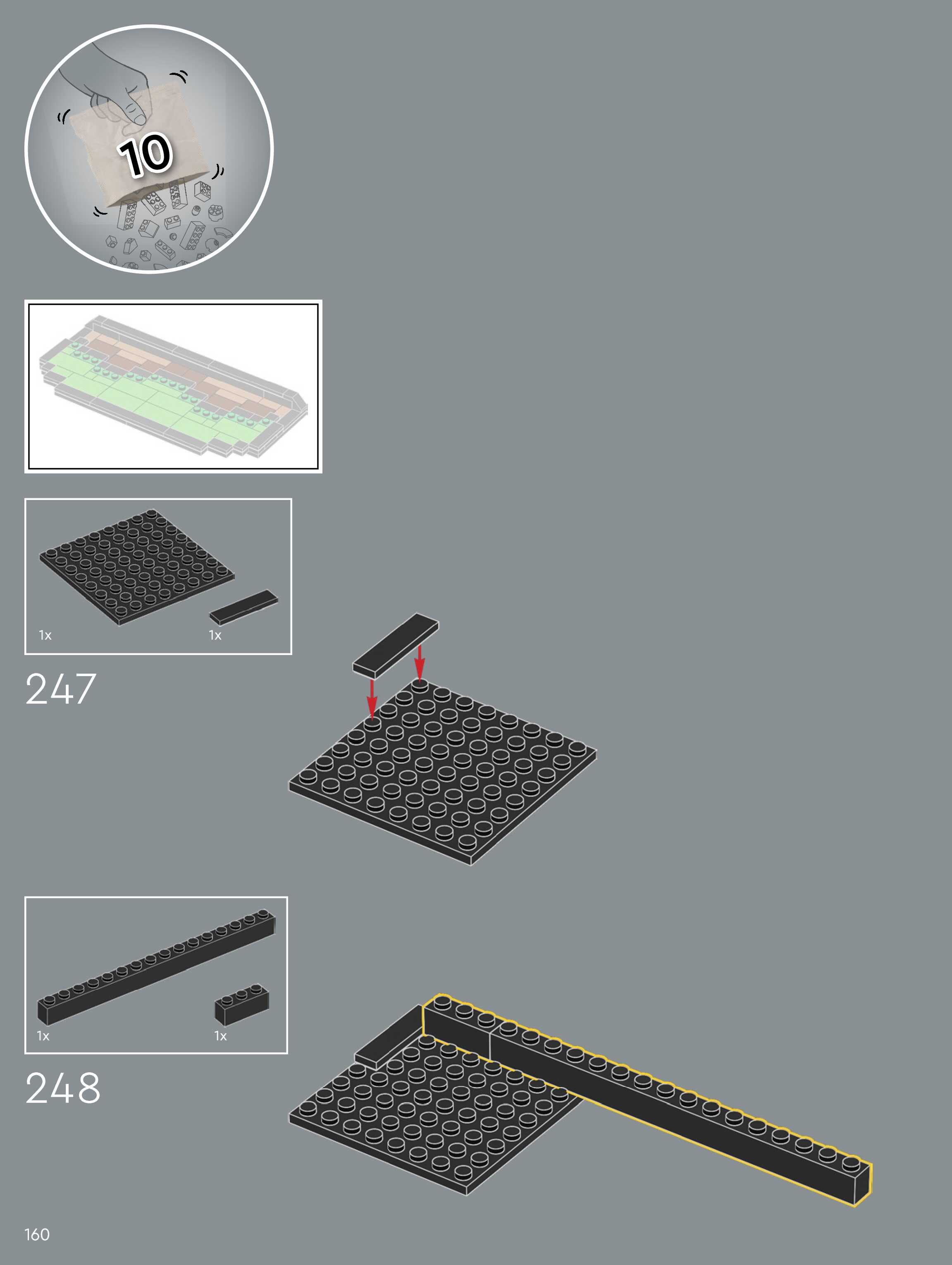 10

1x
1x

247

1x
1x

248

160