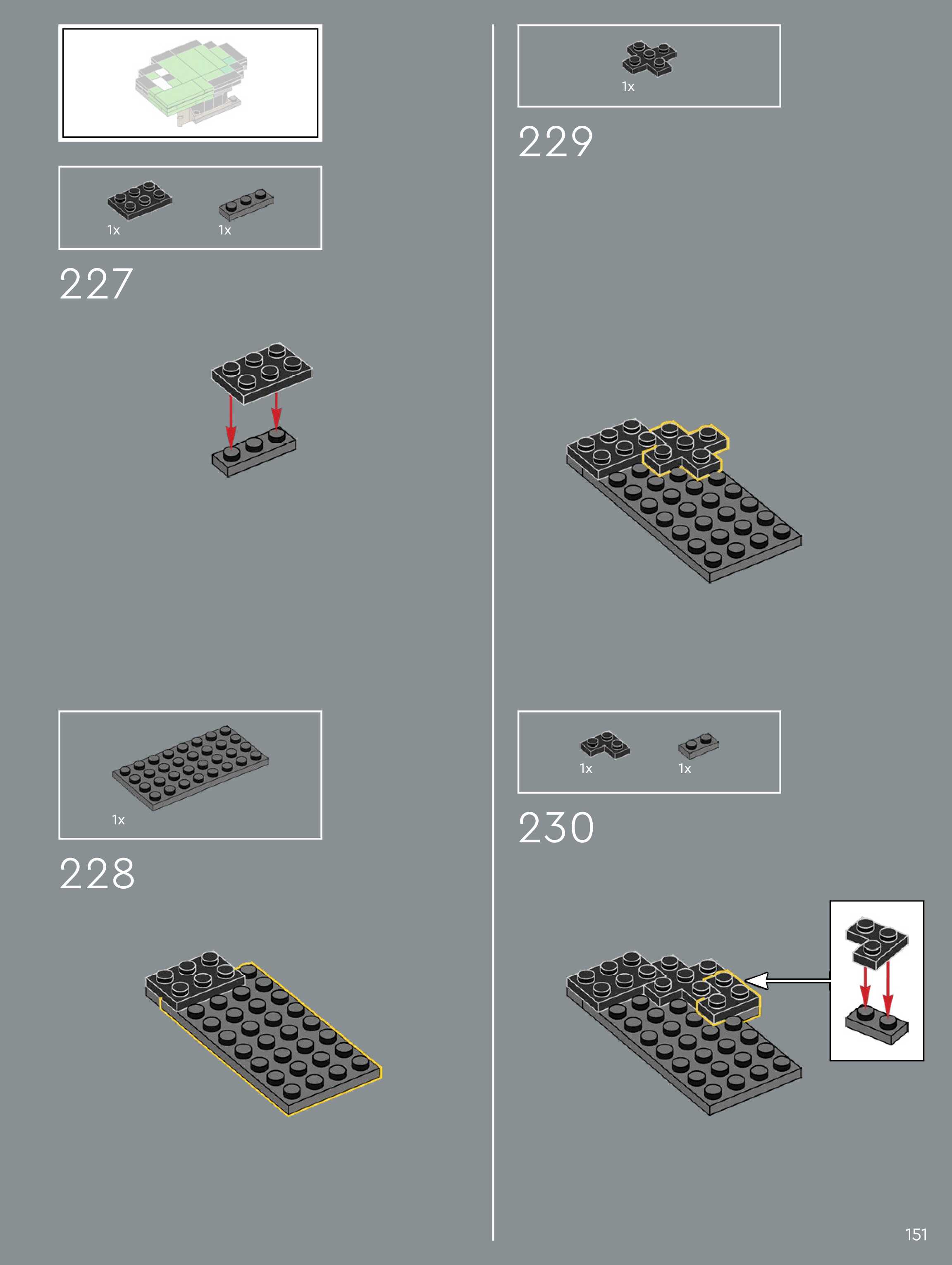 1x 1x

227

1x

228

1x

229

1x 1x

230

151