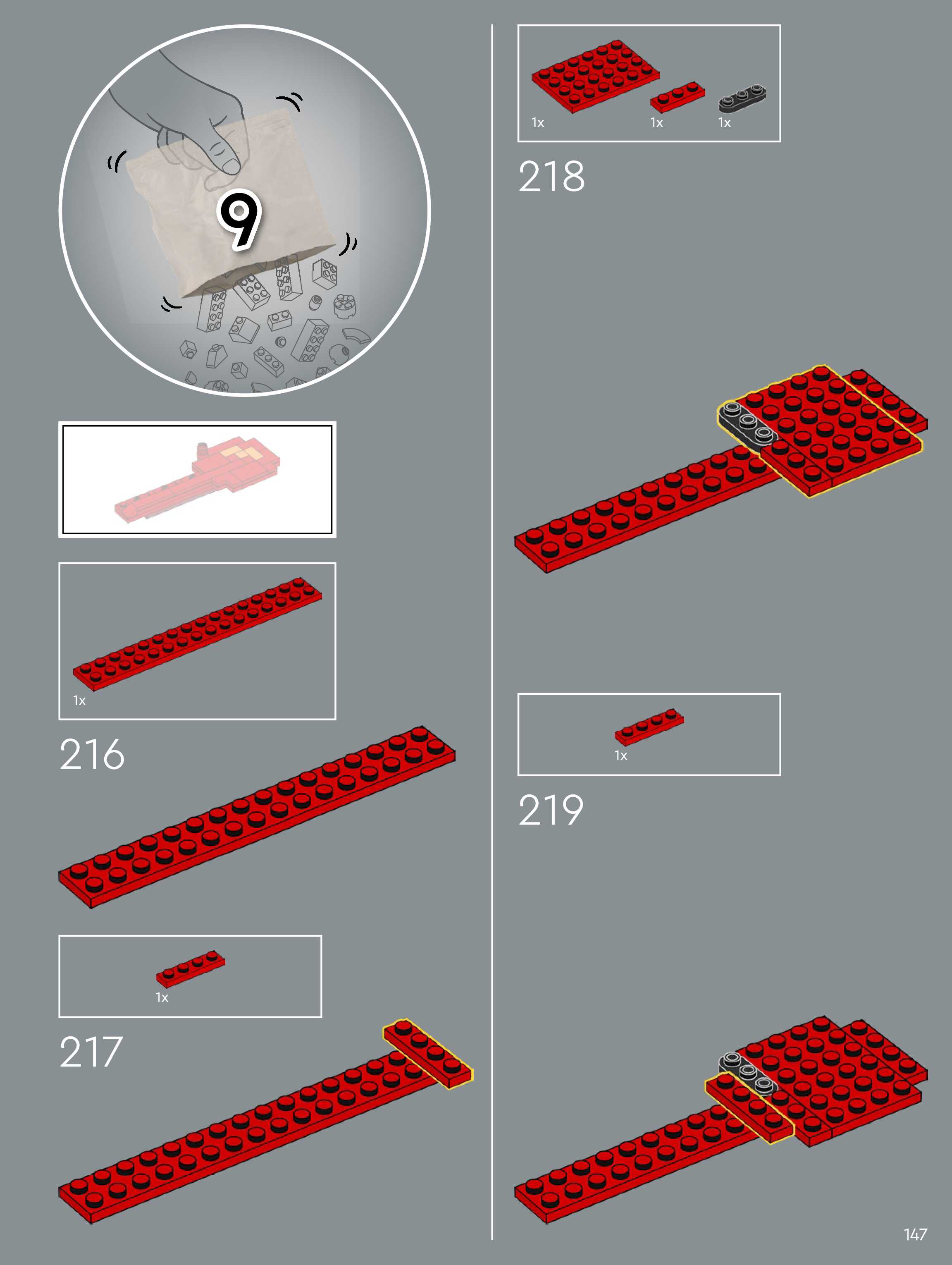 9

1x

216

1x

217

1x 1x 1x

218

1x

219

147