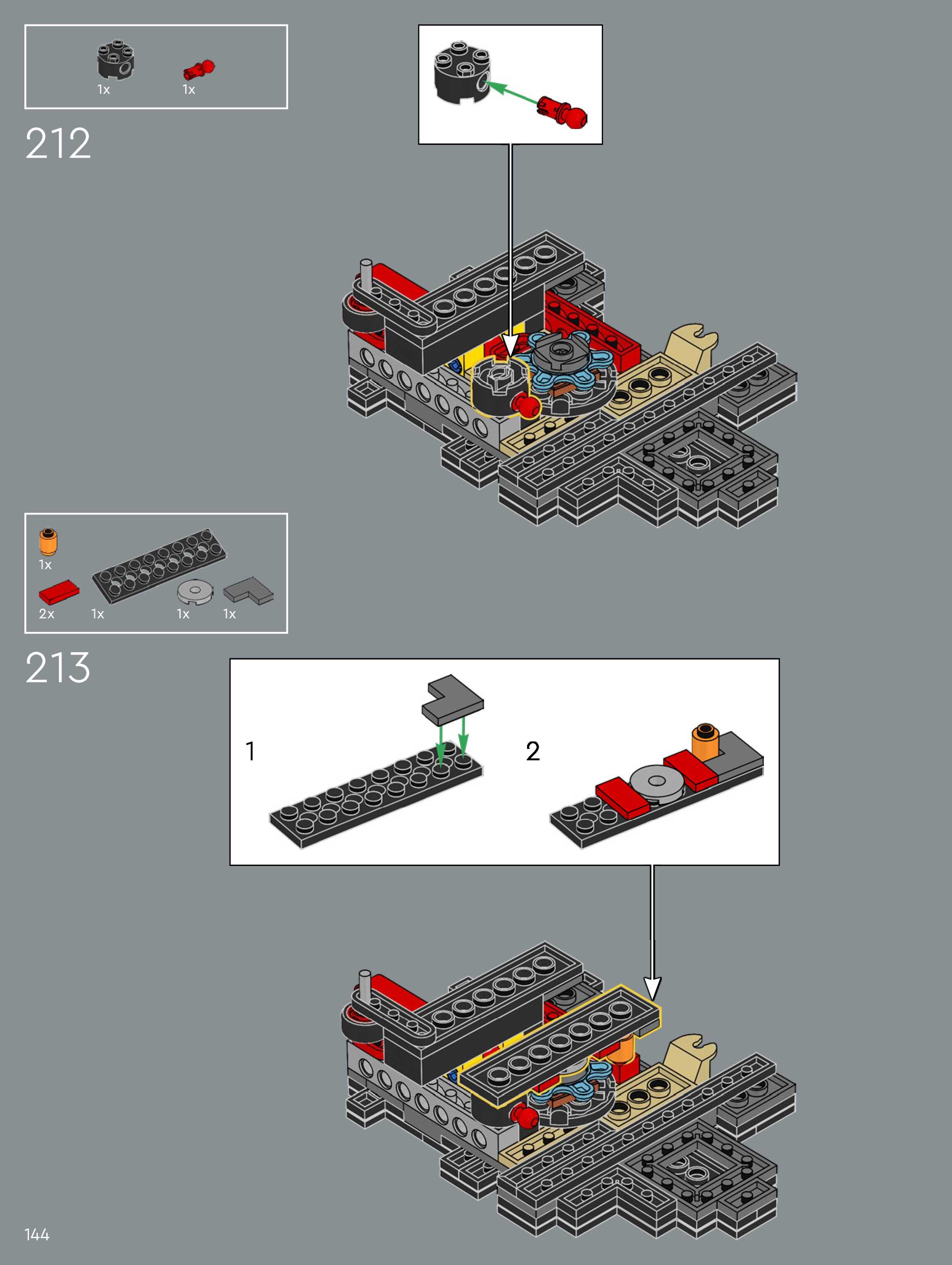 1x 1x

212

1x

2x 1x 1x 1x

213

1

2

144