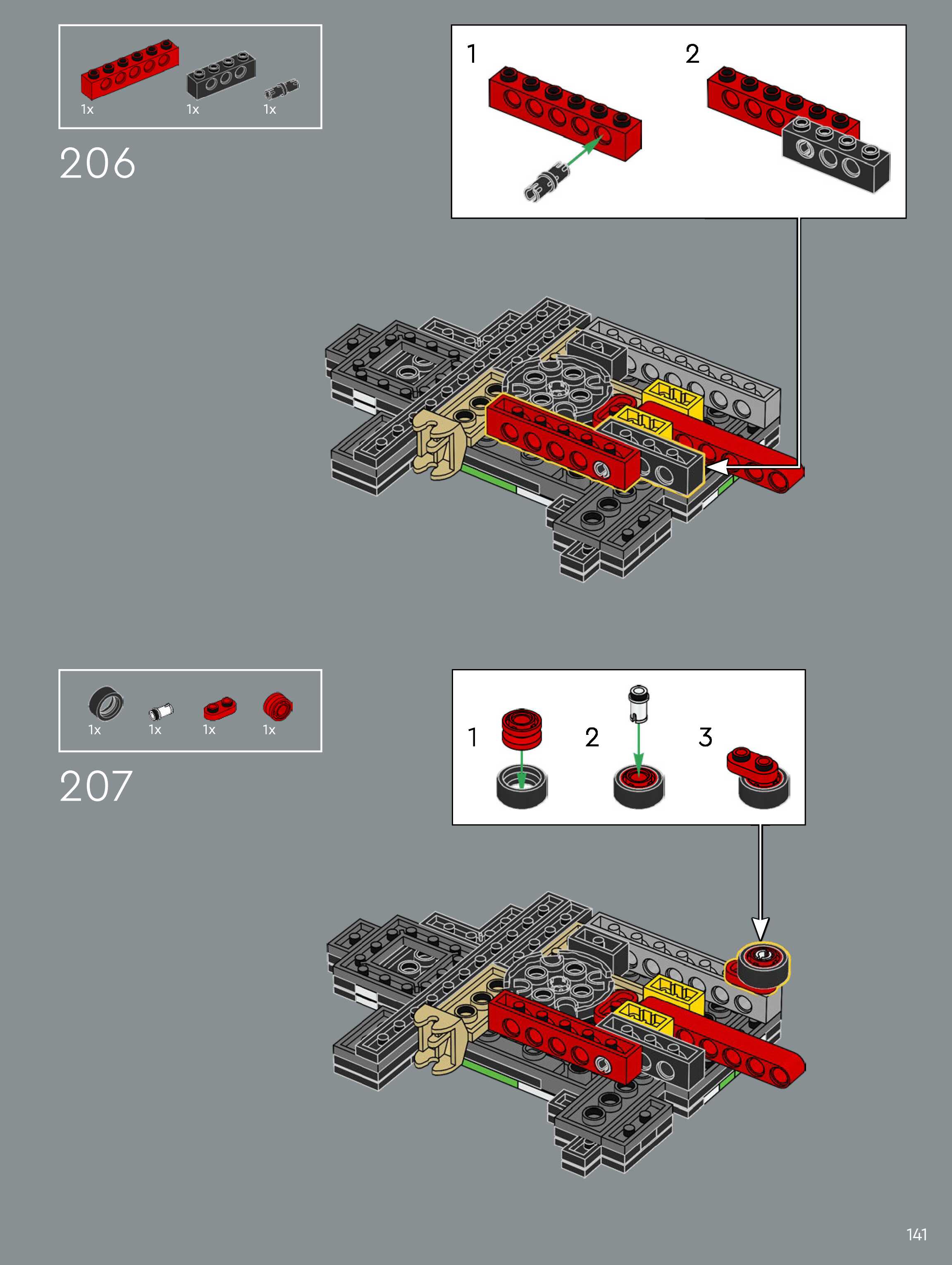 1x 1x 1x

206

1 2

1x 1x 1x 1x

207

1 2 3

141