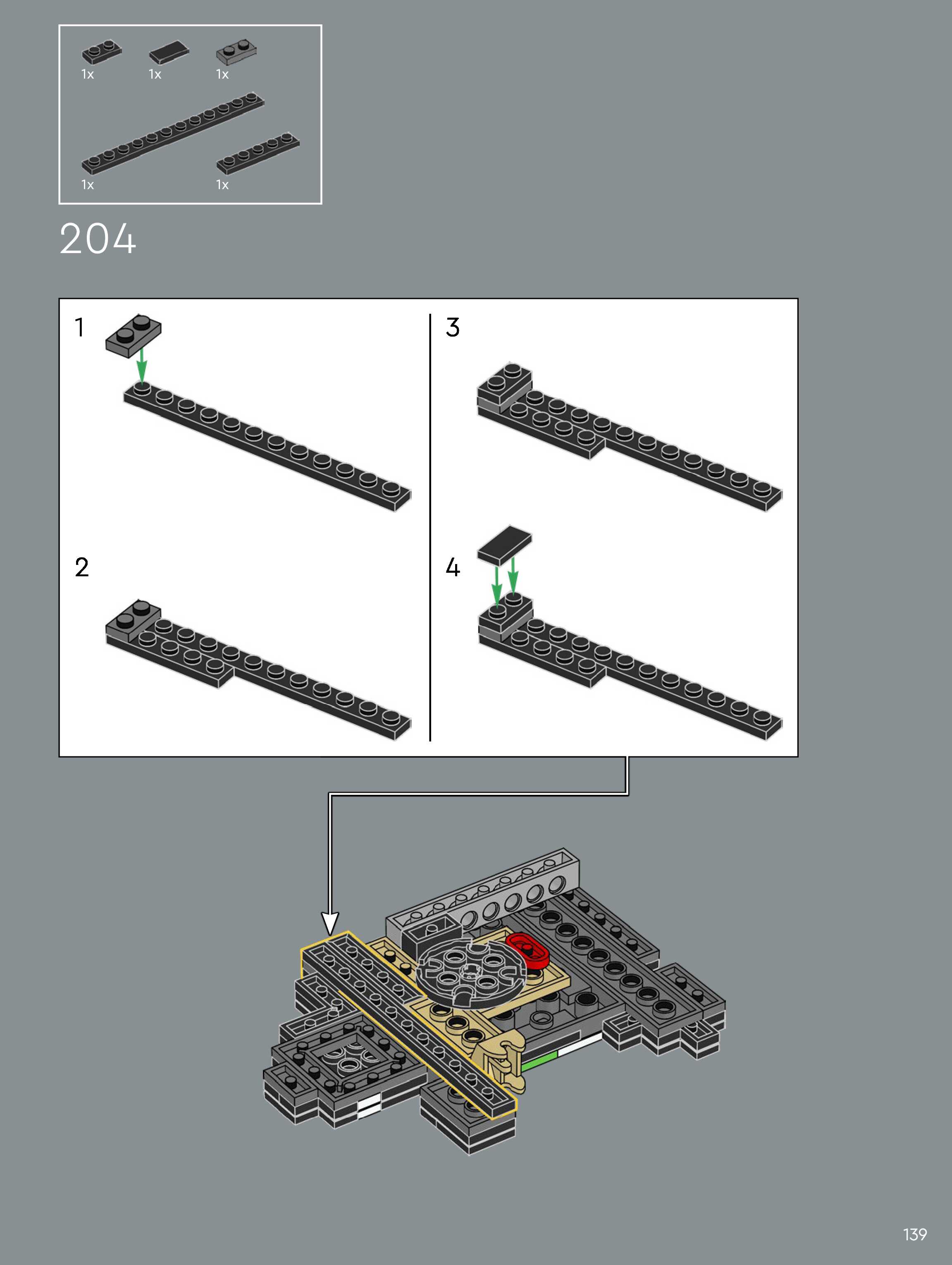 1x 1x 1x

1x 1x

204

1

2

3

4

139