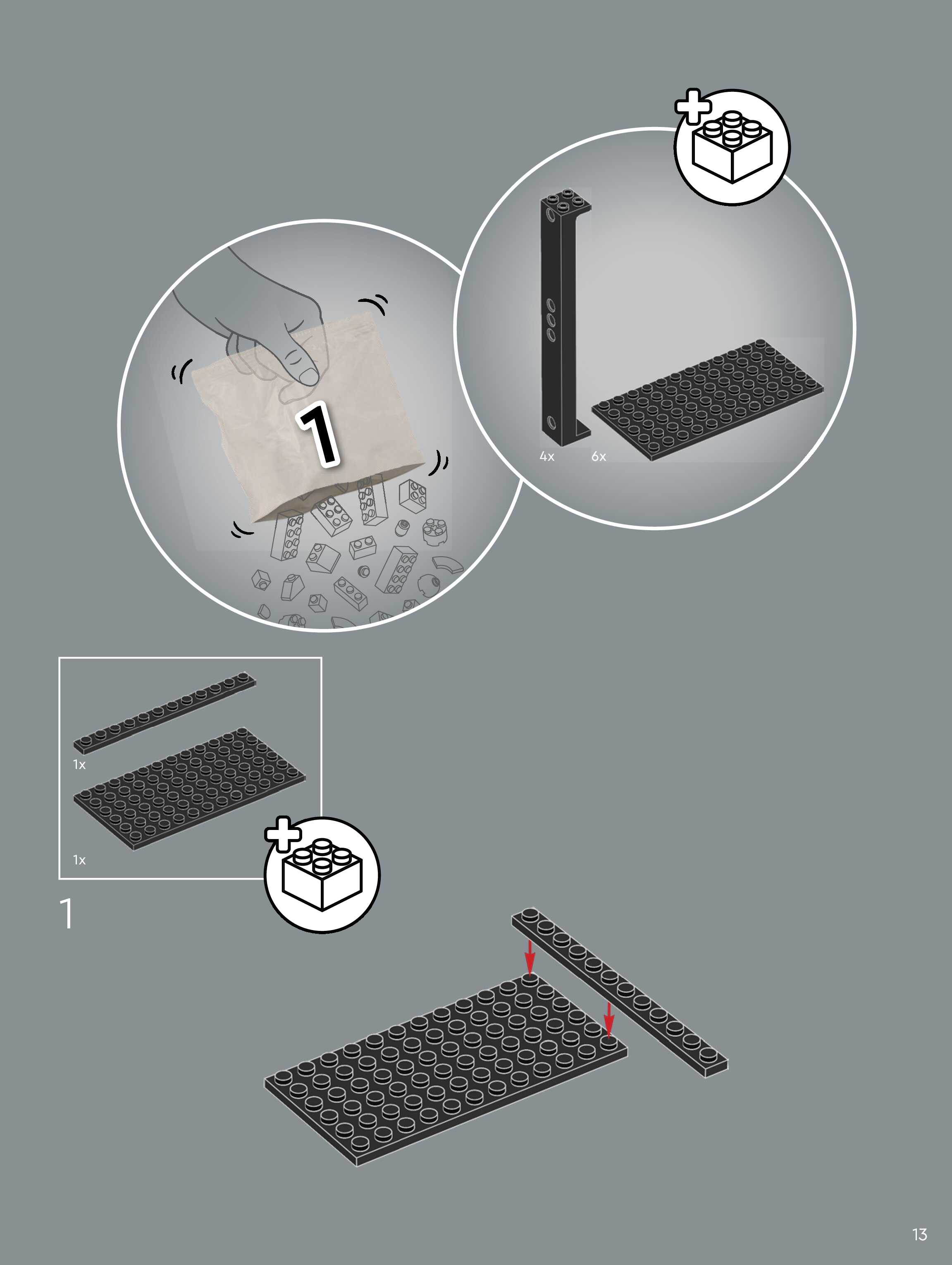 1

4x

6x

1x

1x

1

13