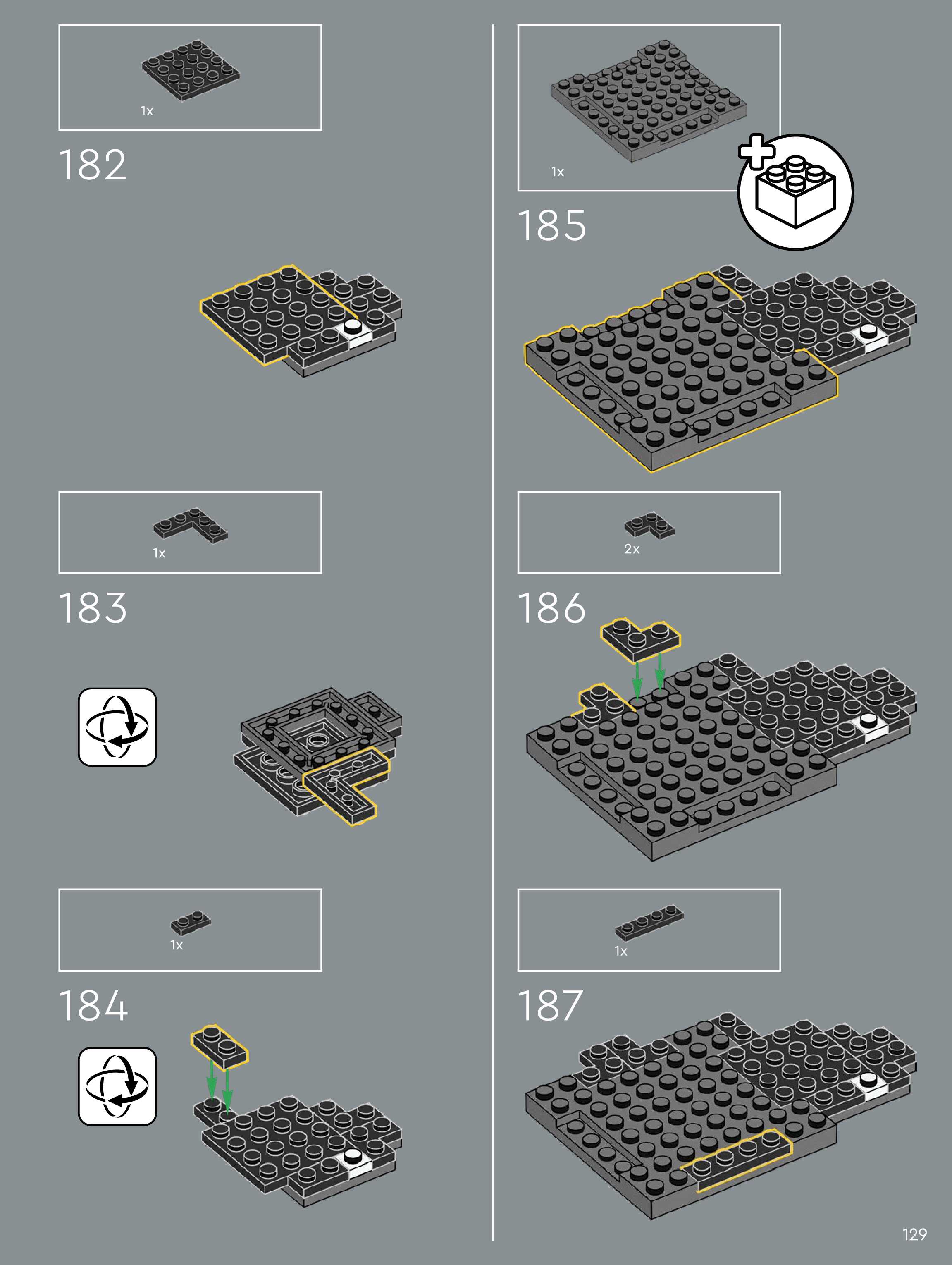 1x

182

1x

183

1x

184

1x

185

2x

186

1x

187

129