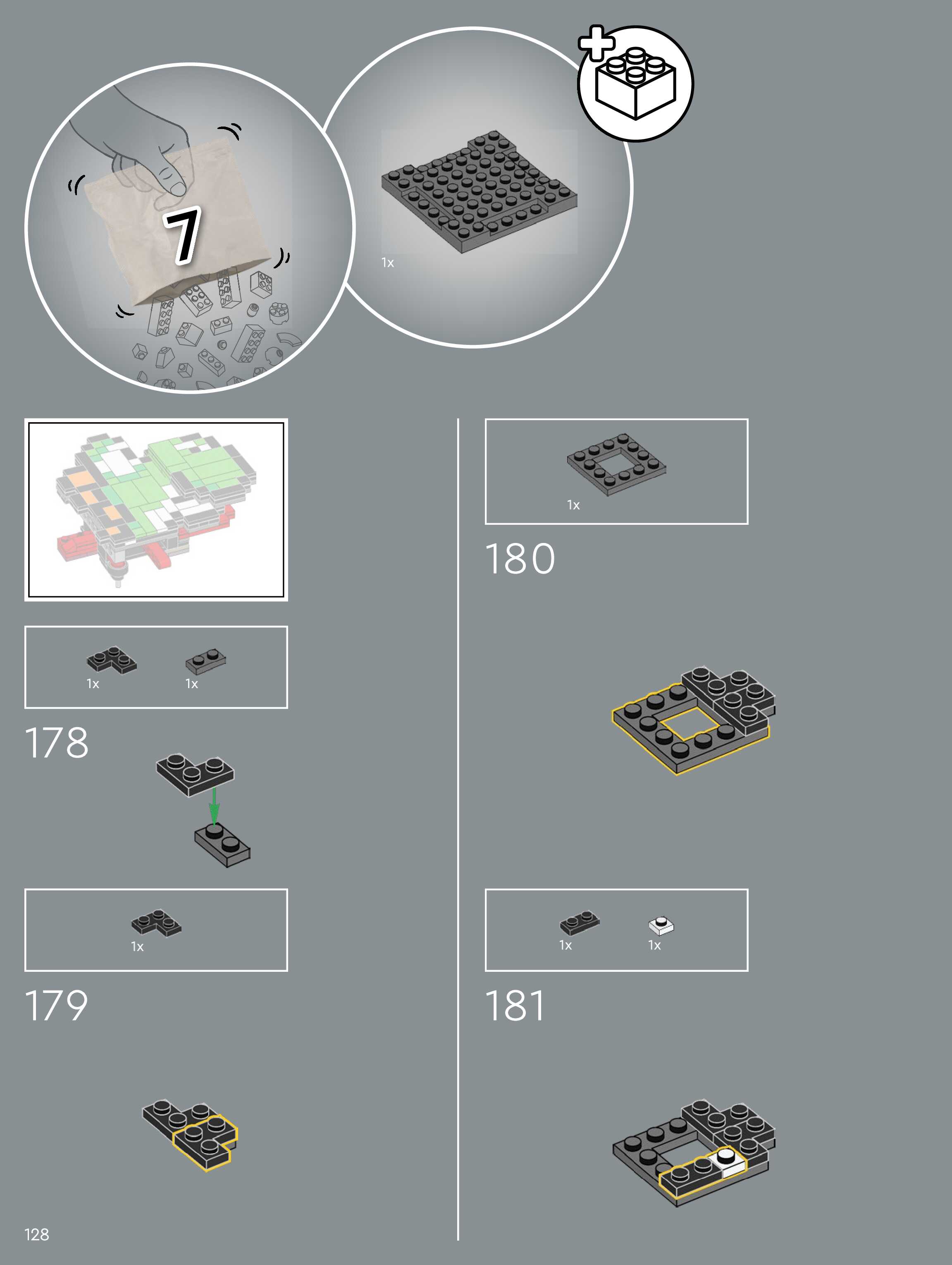 7

1x

1x 1x

178

1x

179

1x

180

1x 1x

181

128