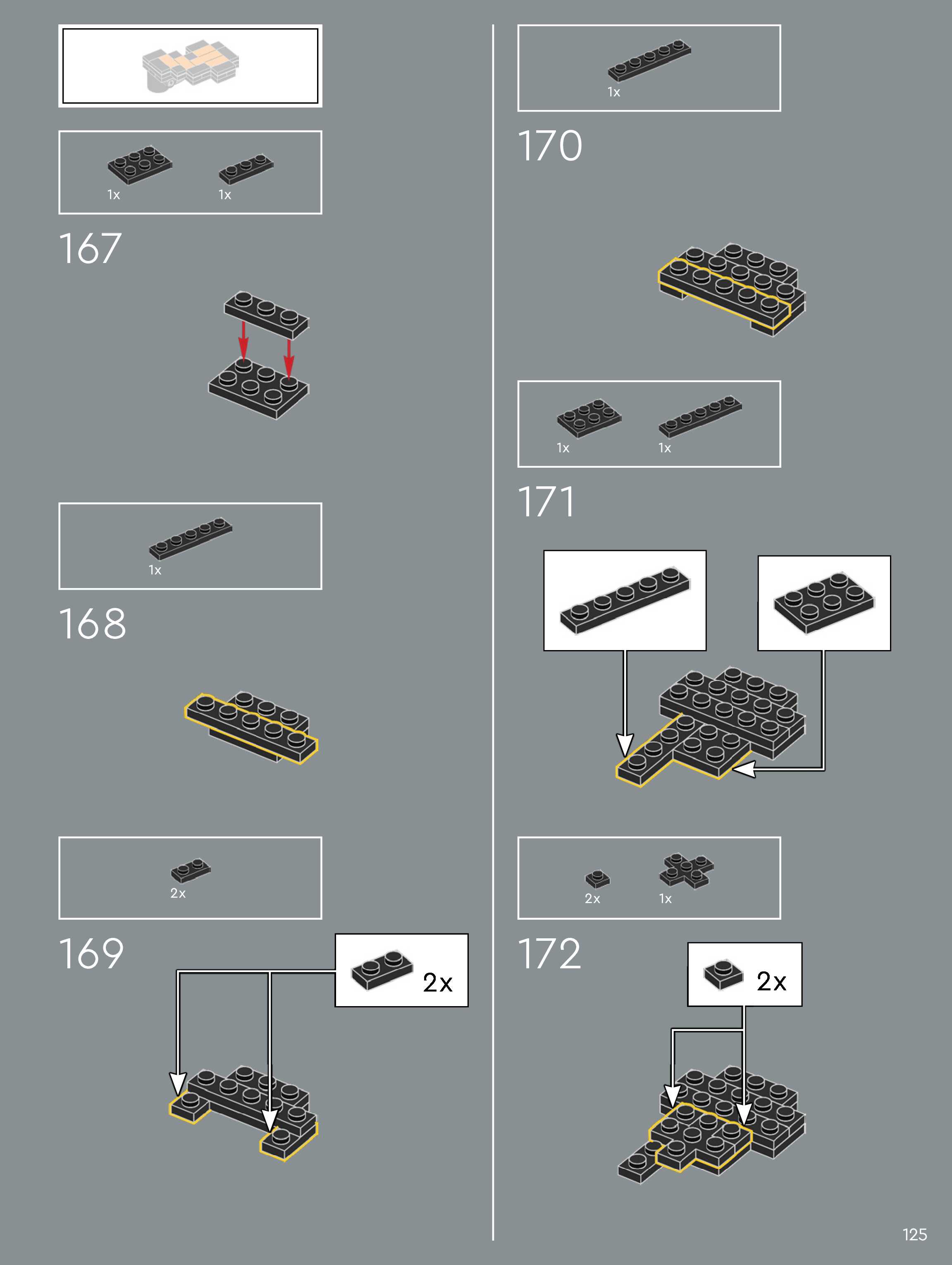 1x
1x
167

1x
168

2x
169
2x

1x
170

1x
1x
171

2x
1x
172
2x

125