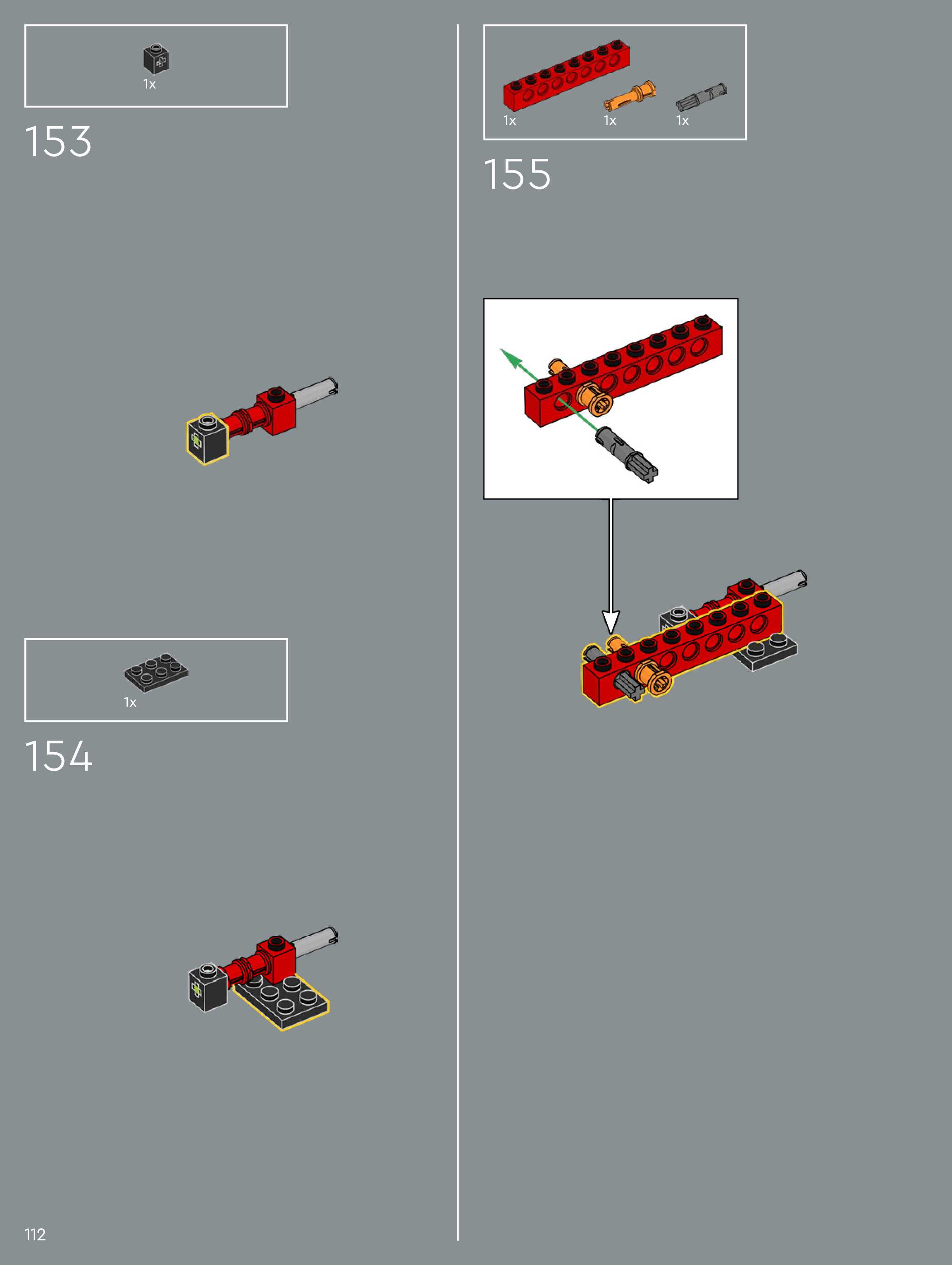 1x

153

1x

154

1x 1x 1x

155

112