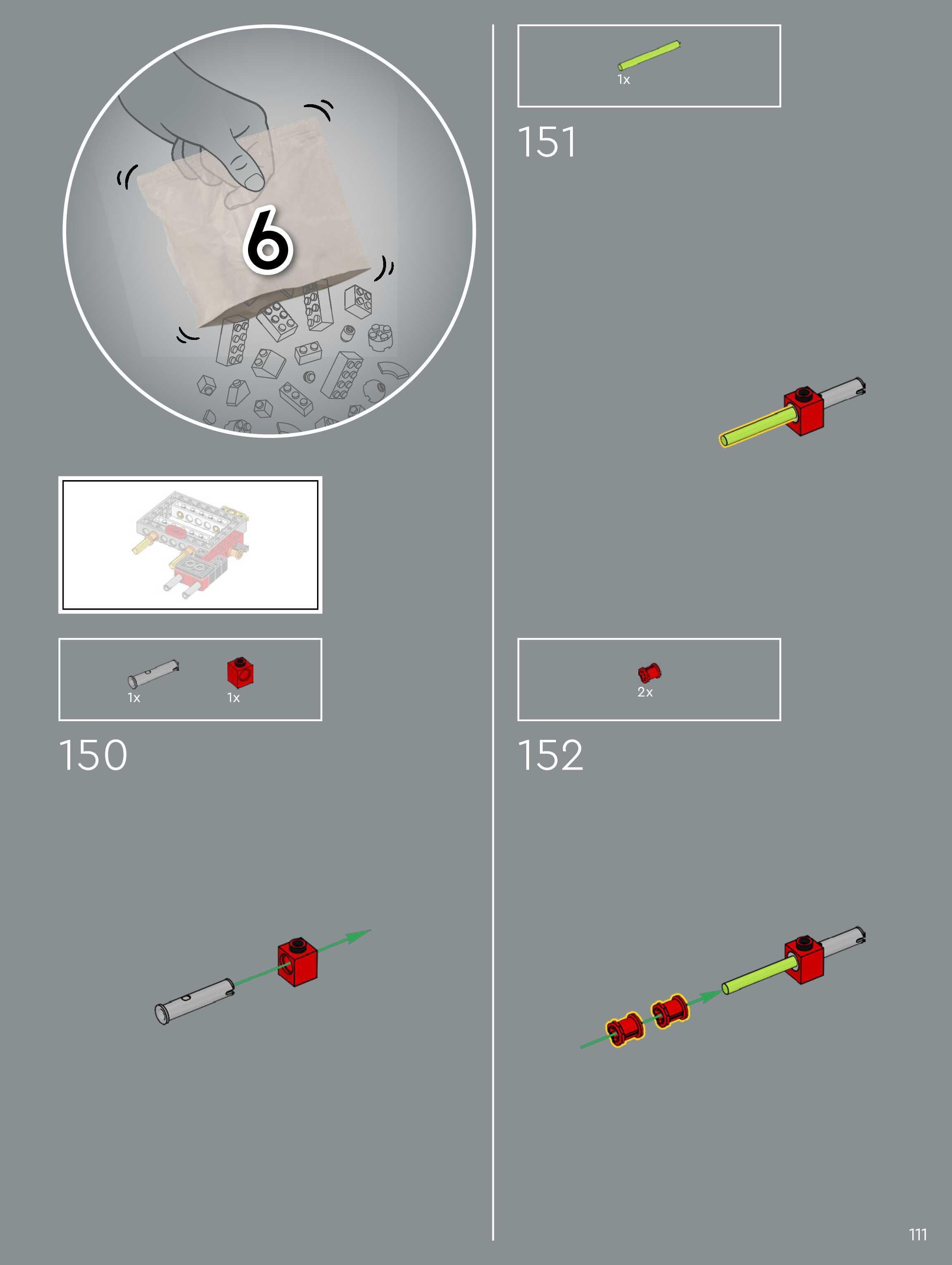 6

1x 1x

150

1x

151

2x

152

111