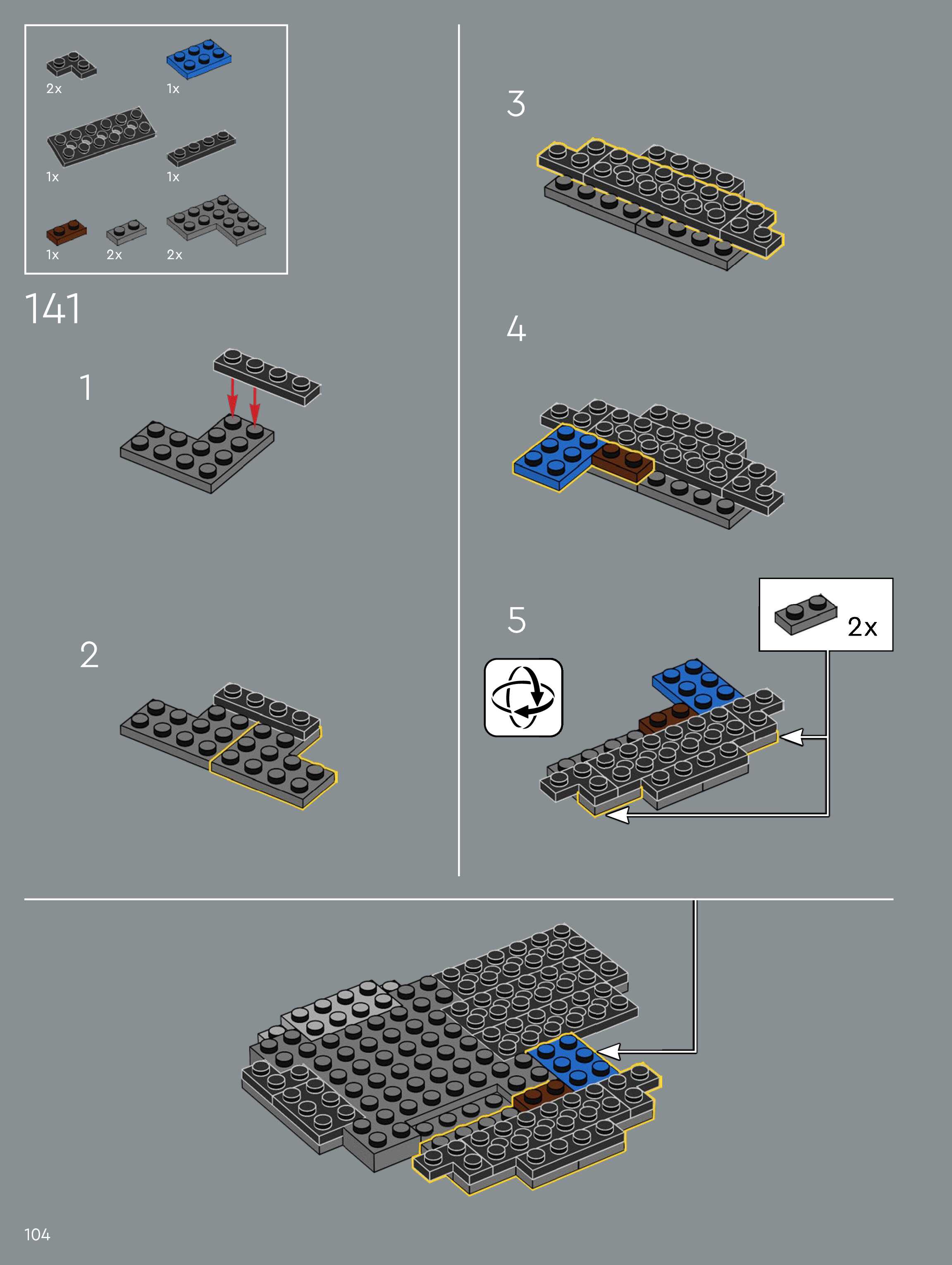 2x
1x
1x
1x
1x
2x
2x

141

1

2

3

4

5

2x

104