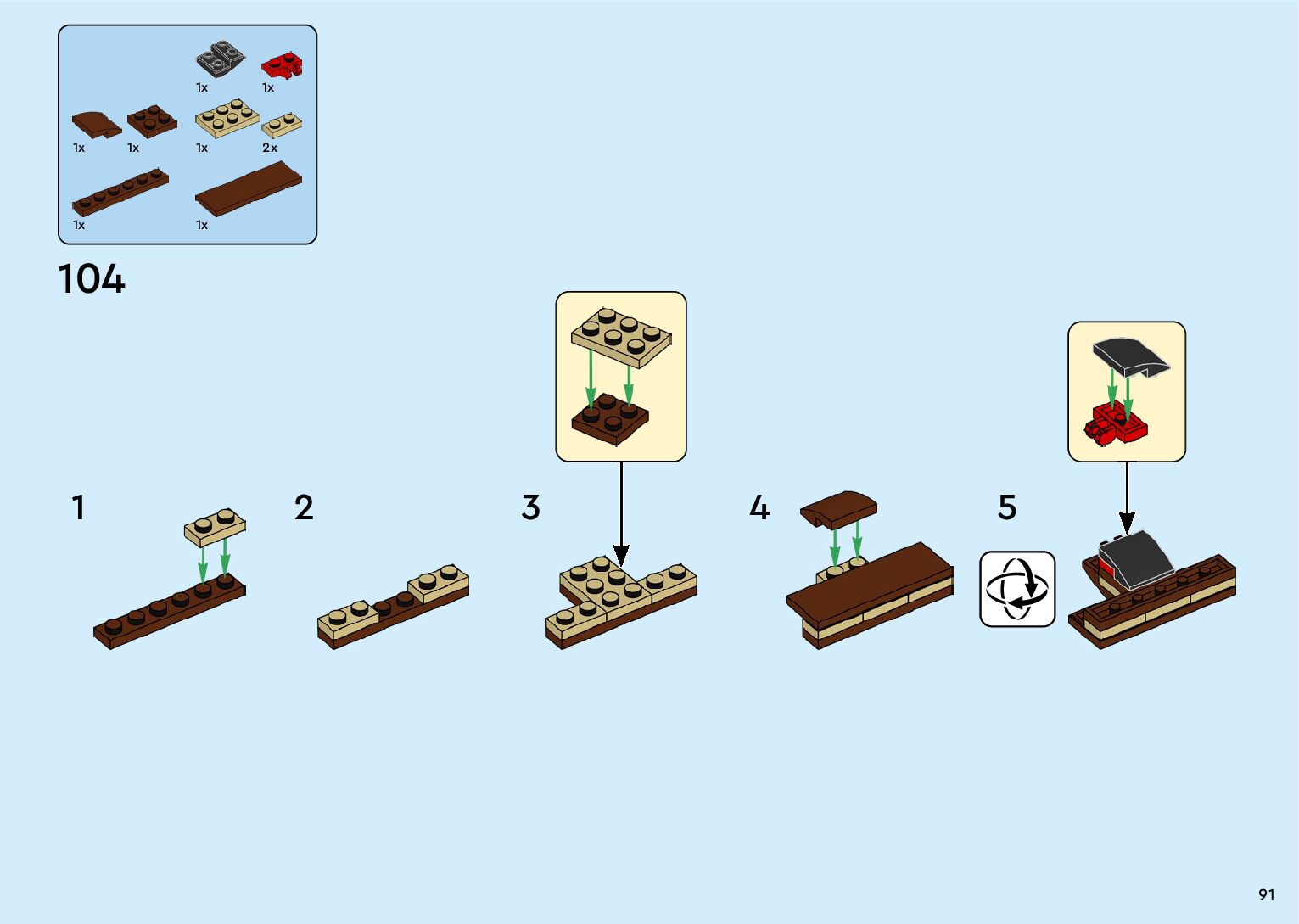 1x 1x

1x 1x 1x 2x

1x 1x

104

1

2

3

4

5

91