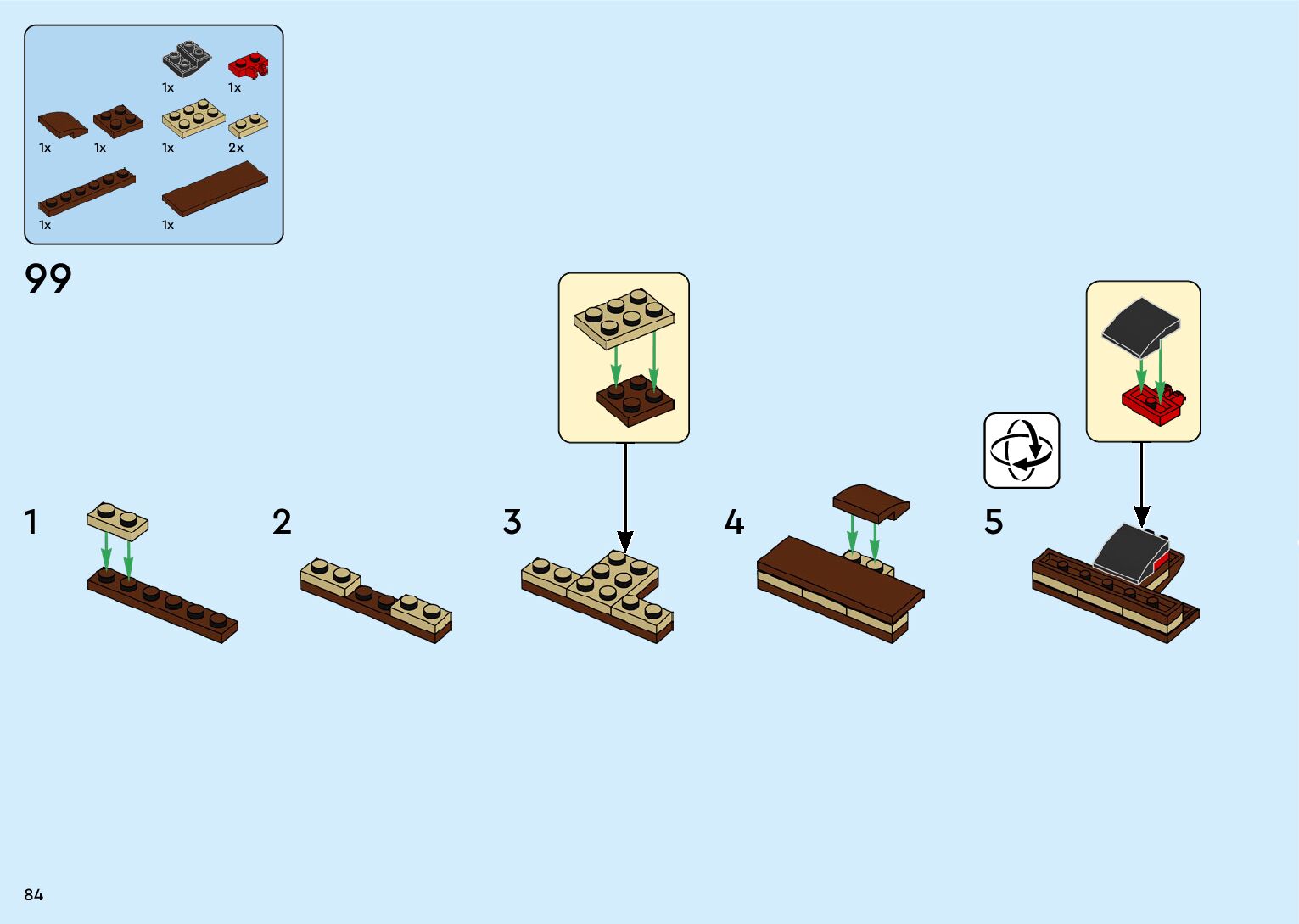 1x 1x

1x 1x 1x 2x

1x 1x

99

1

2

3

4

5

84