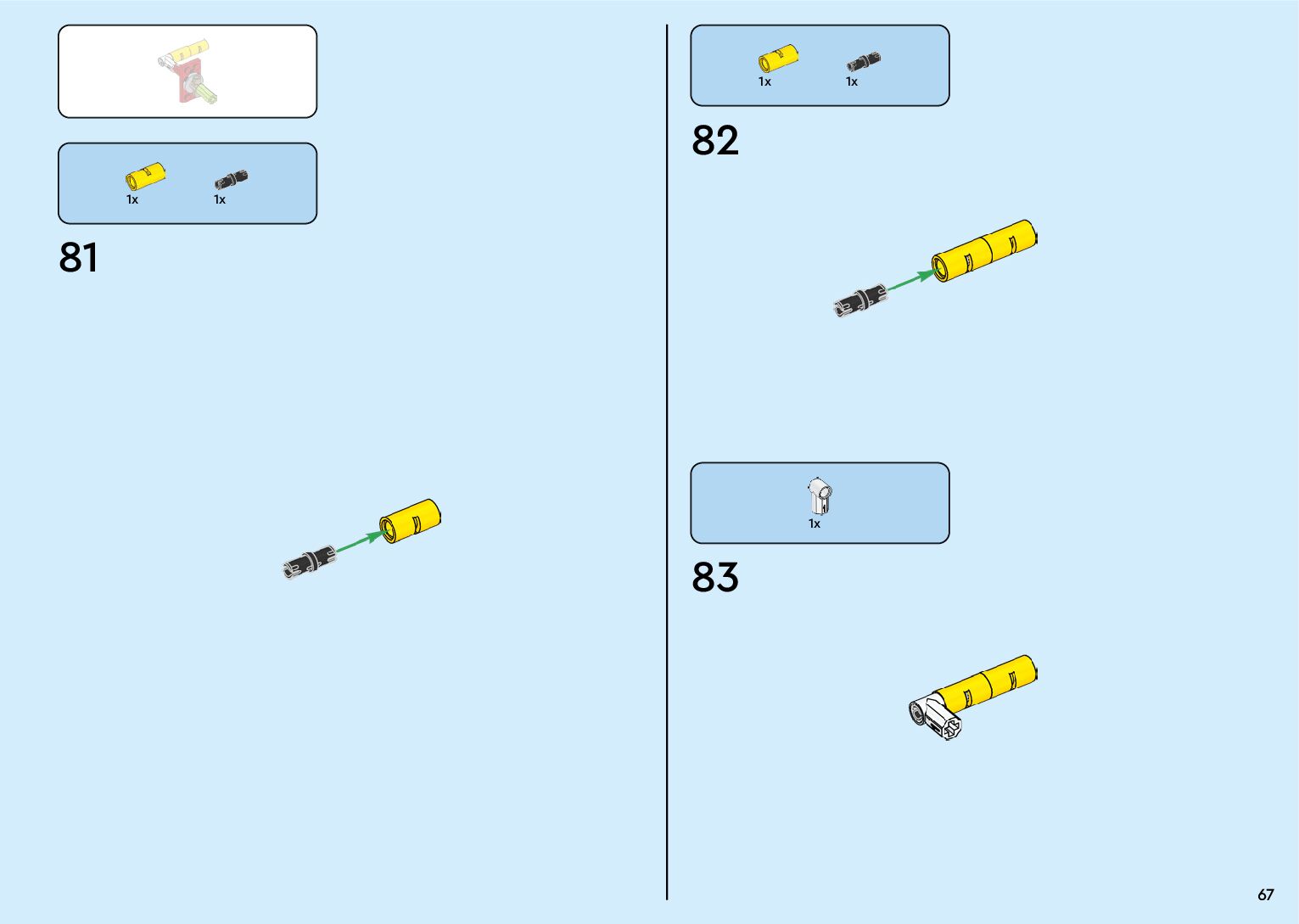 1x 1x

81

1x 1x

82

1x

83

67