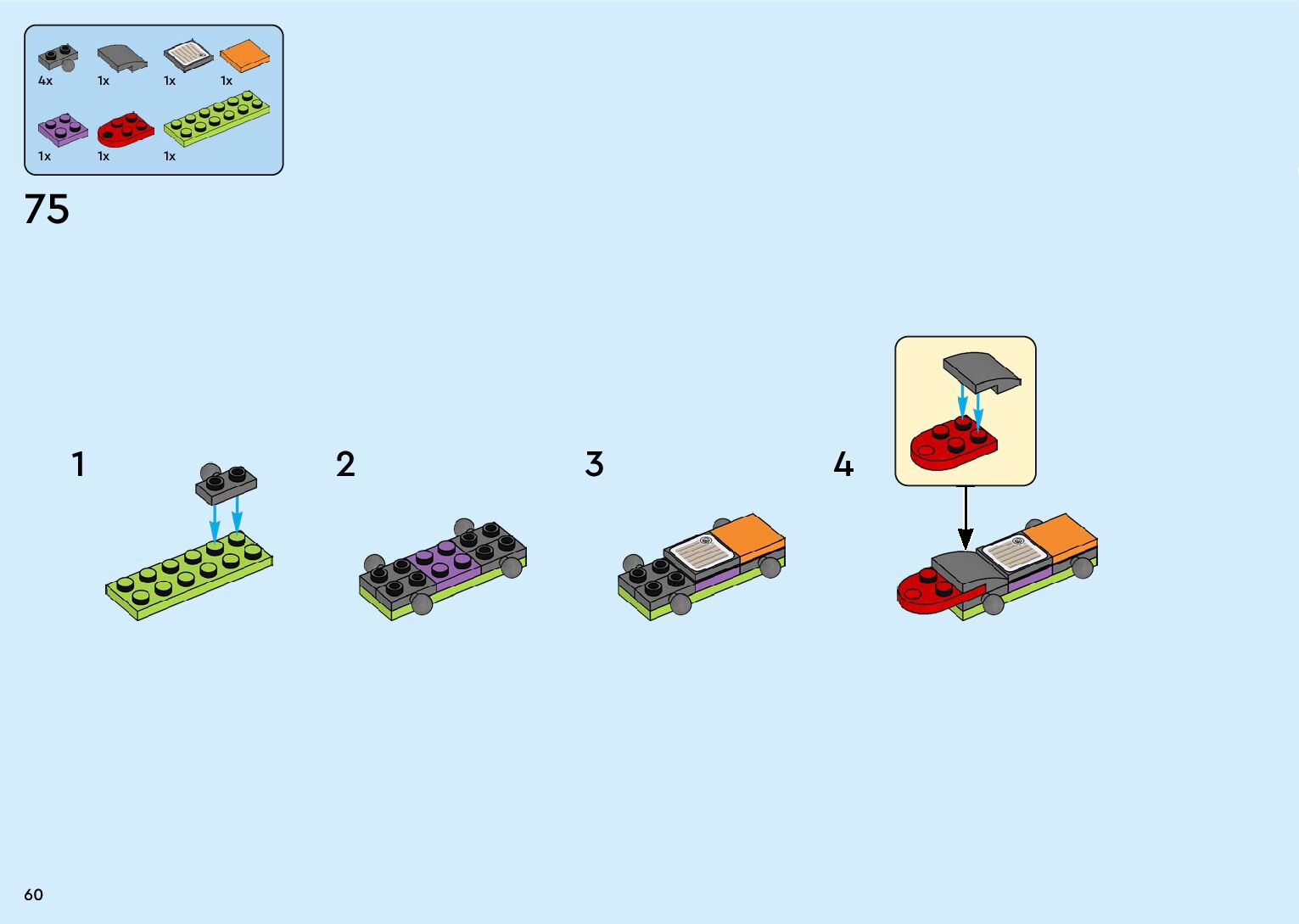 4x 1x 1x 1x

1x 1x 1x

75

1

2

3

4

60