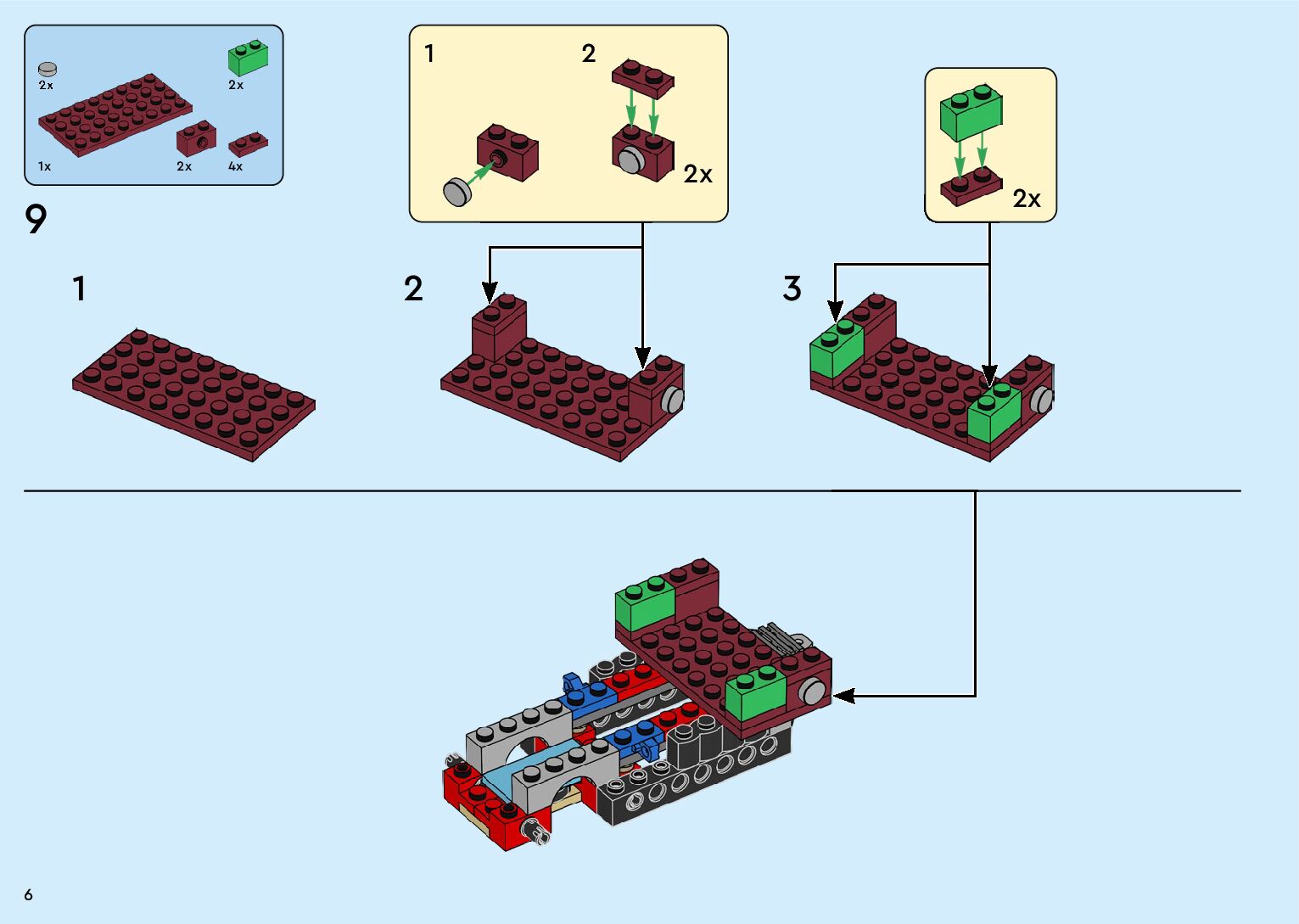 2x
2x
1x
2x
4x

9

1
2
2x

2x

1
2
3

6