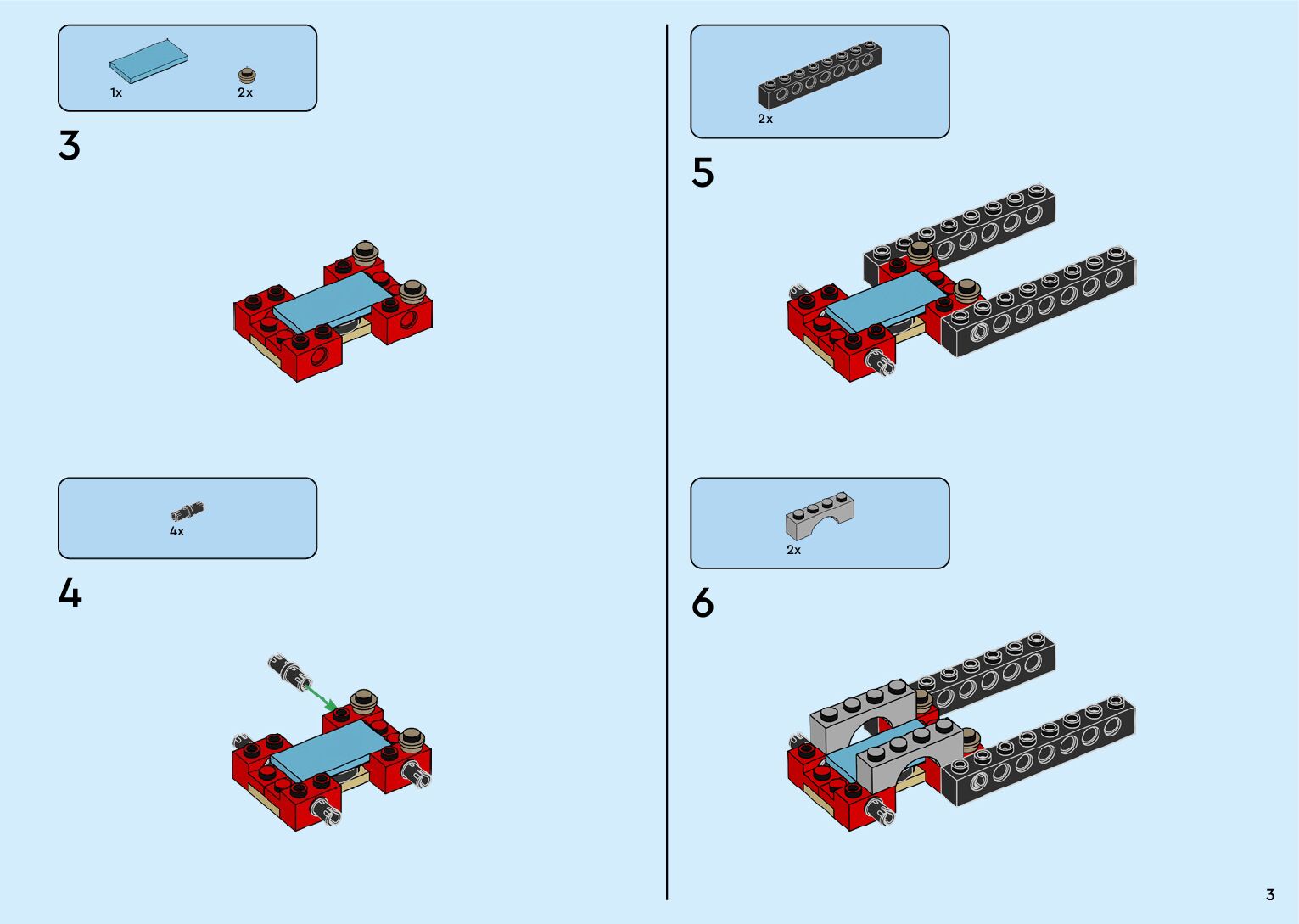 1x 2x

3

4x

4

2x

5

2x

6

3