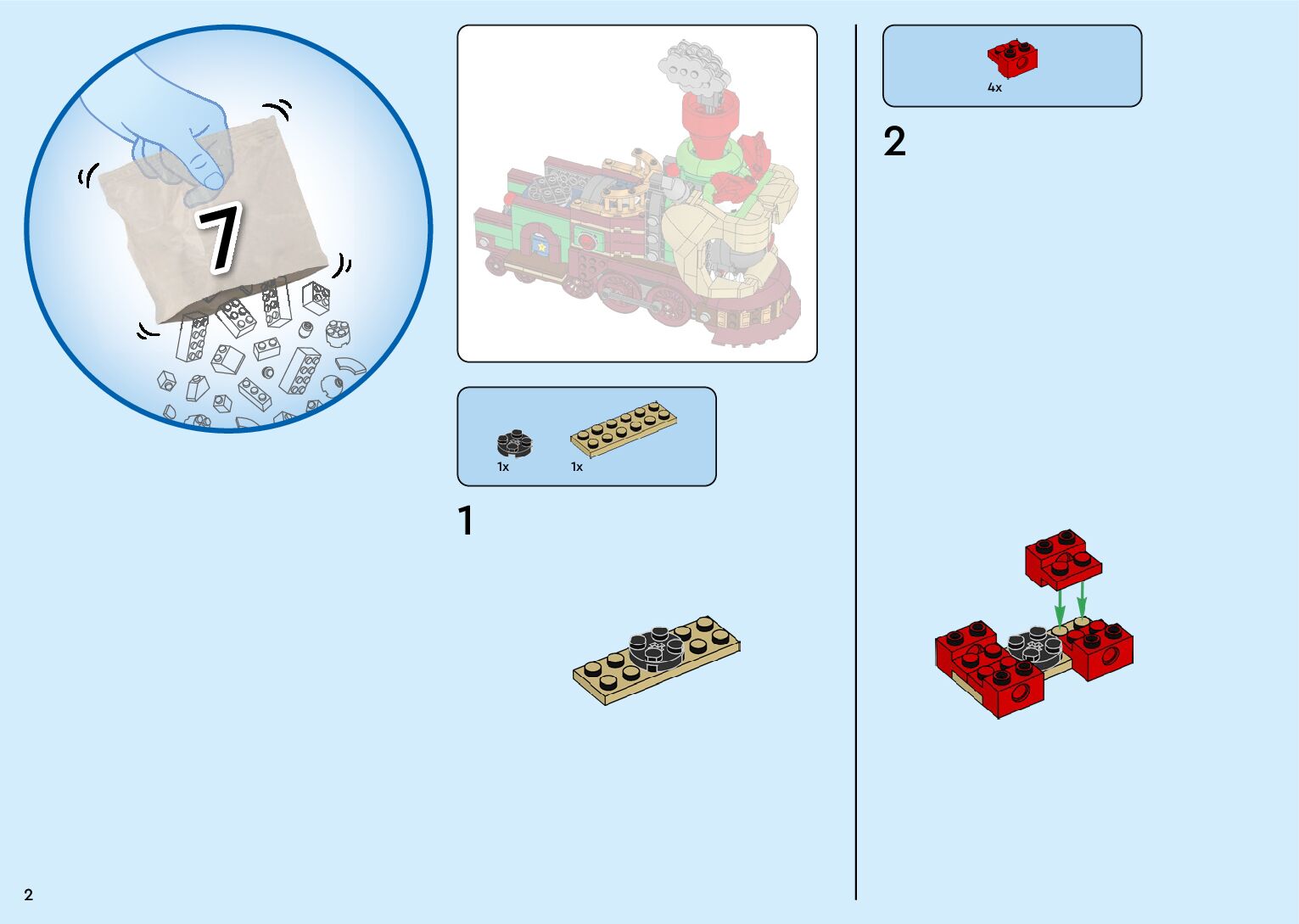 7

1x 1x

1

4x

2

2