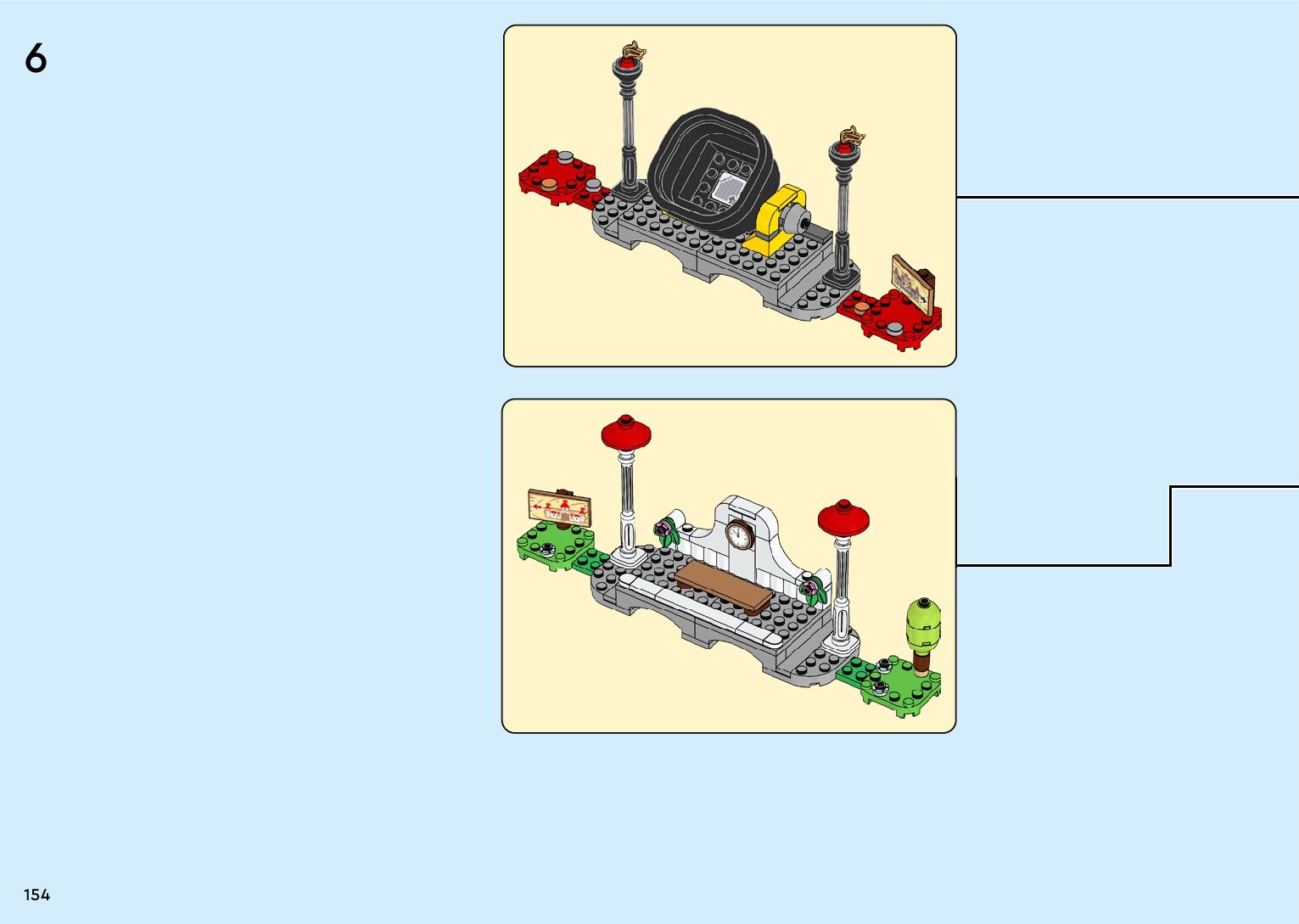 6

154