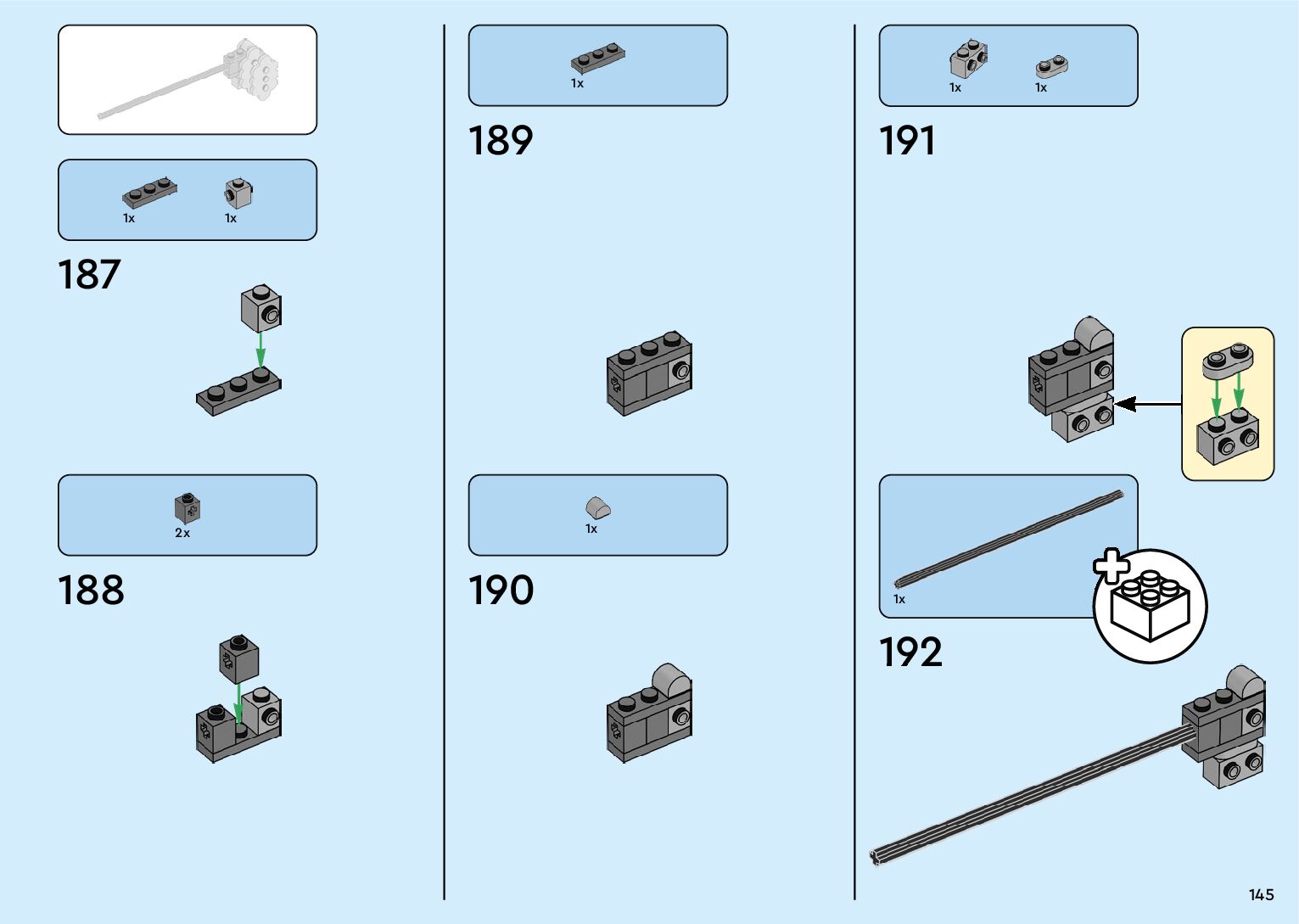 1x 1x

187

2x

188

1x

189

1x

190

1x 1x

191

1x

192

145