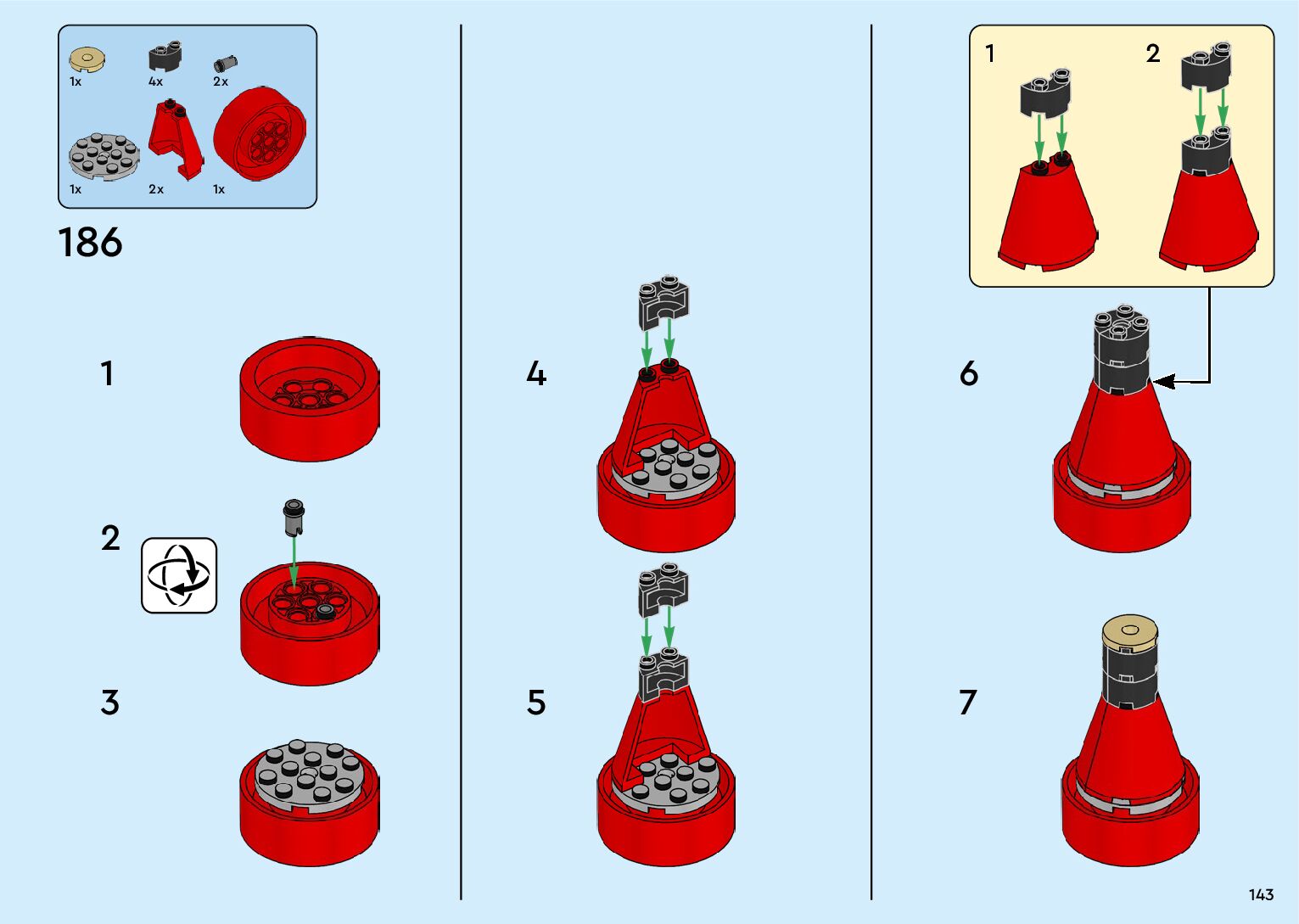 1x
4x
2x
1x
2x
1x

186

1

2

3

4

5

1
2

6

7

143