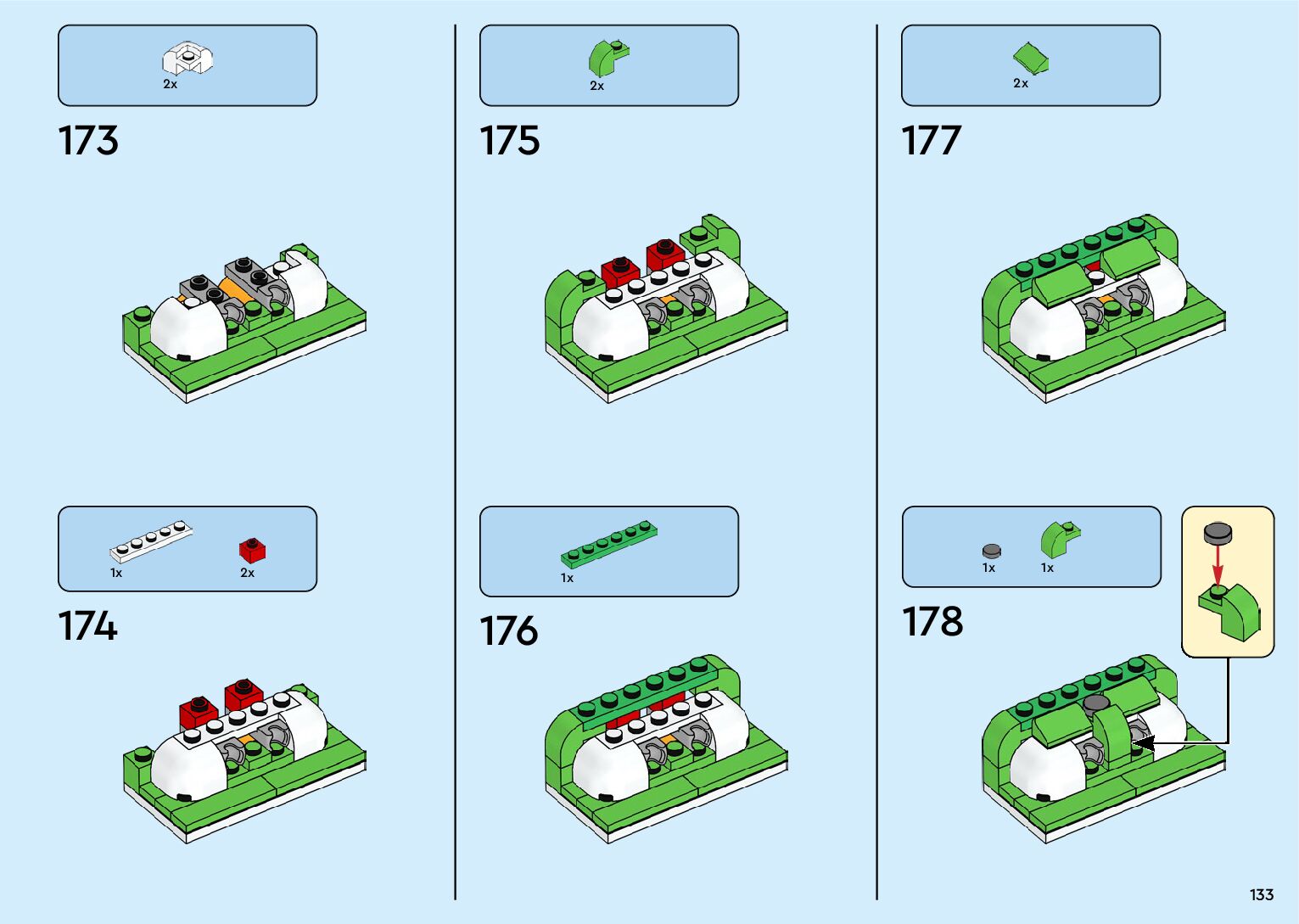 2x

173

1x 2x

174

2x

175

1x

176

2x

177

1x 1x

178

133