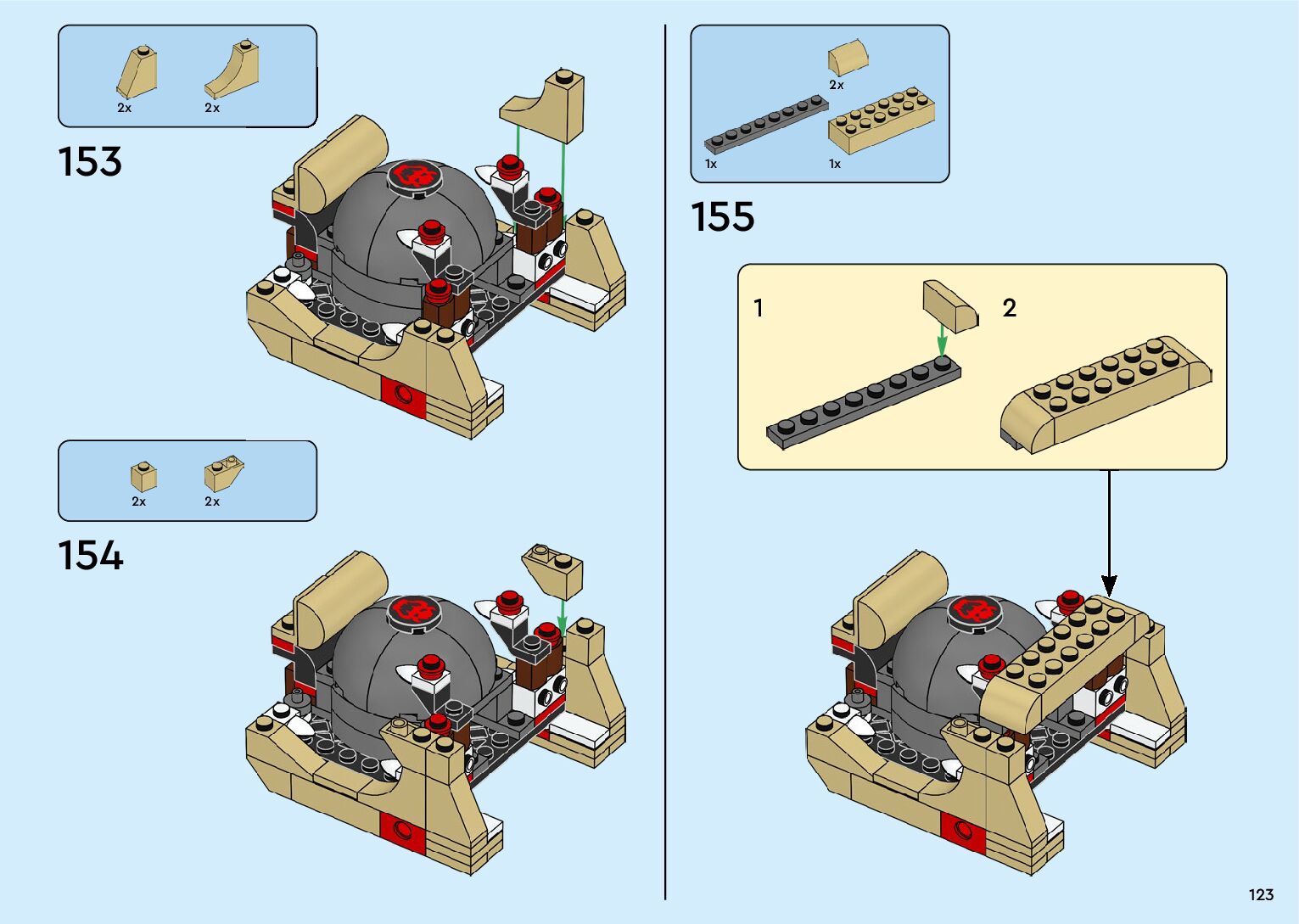 2x 2x

153

2x 2x

154

2x

1x 1x

155

1

2

123