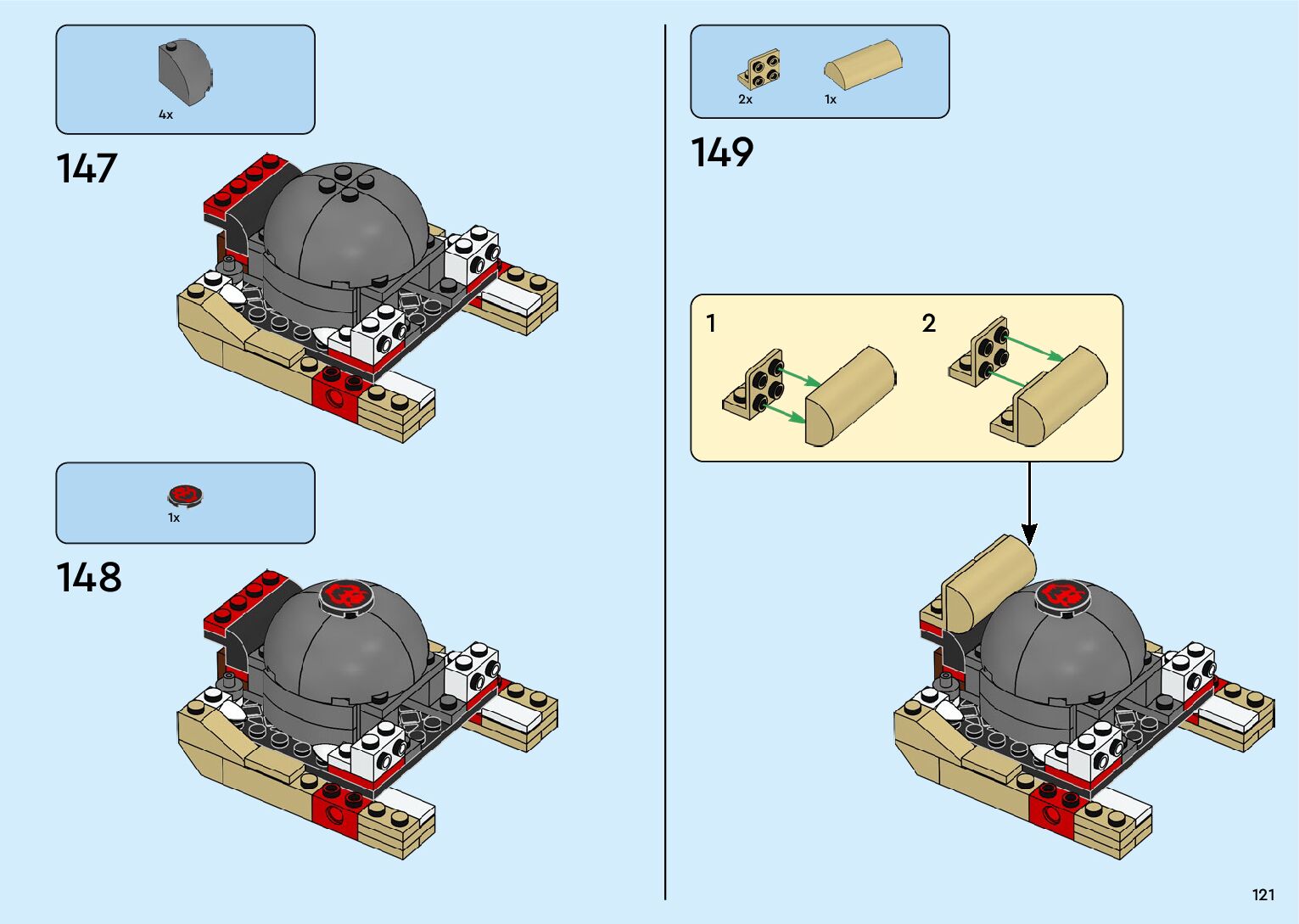 4x

147

1x

148

2x 1x

149

1

2

121