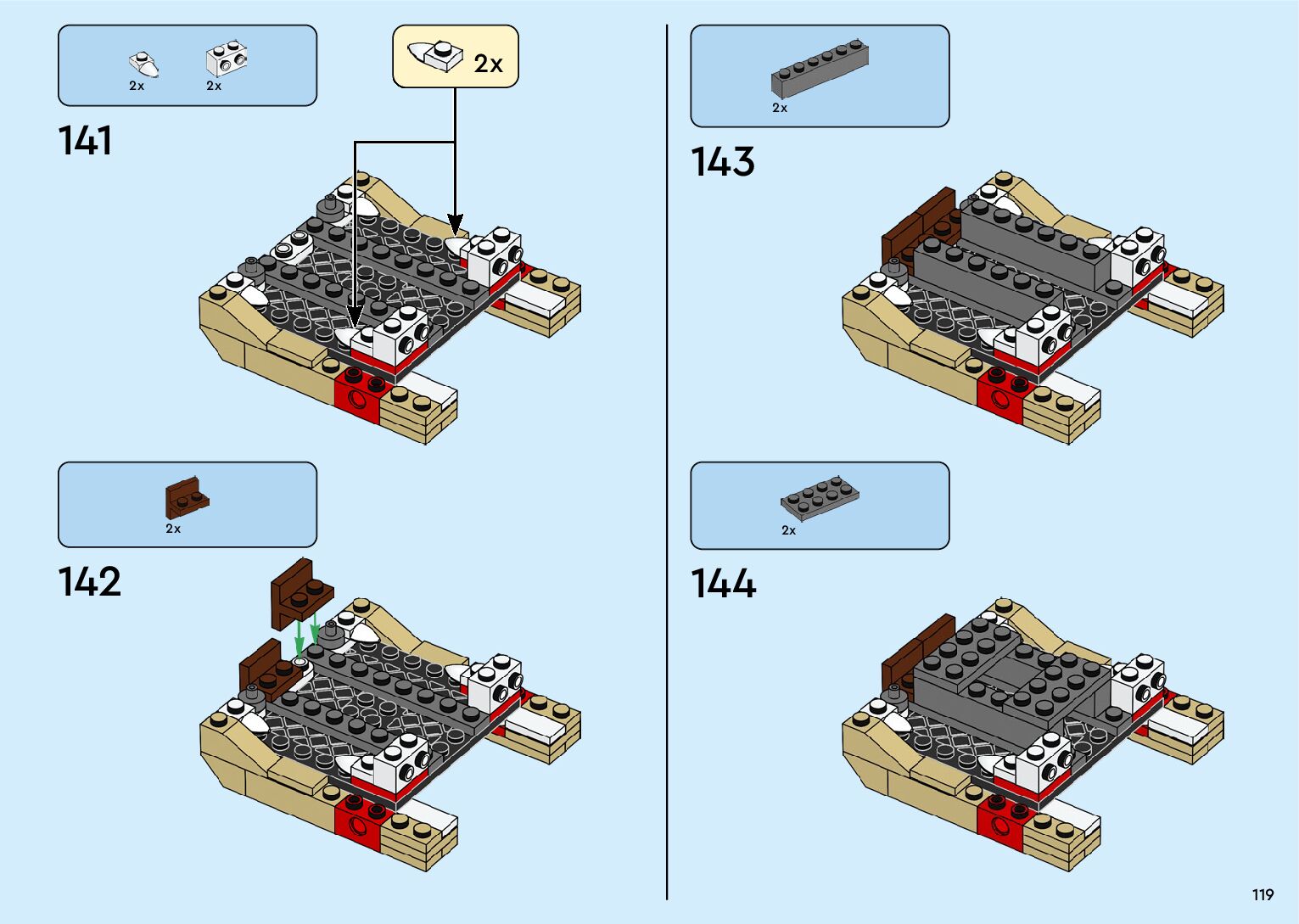 2x 2x

2x

141

2x

142

2x

143

2x

144

119