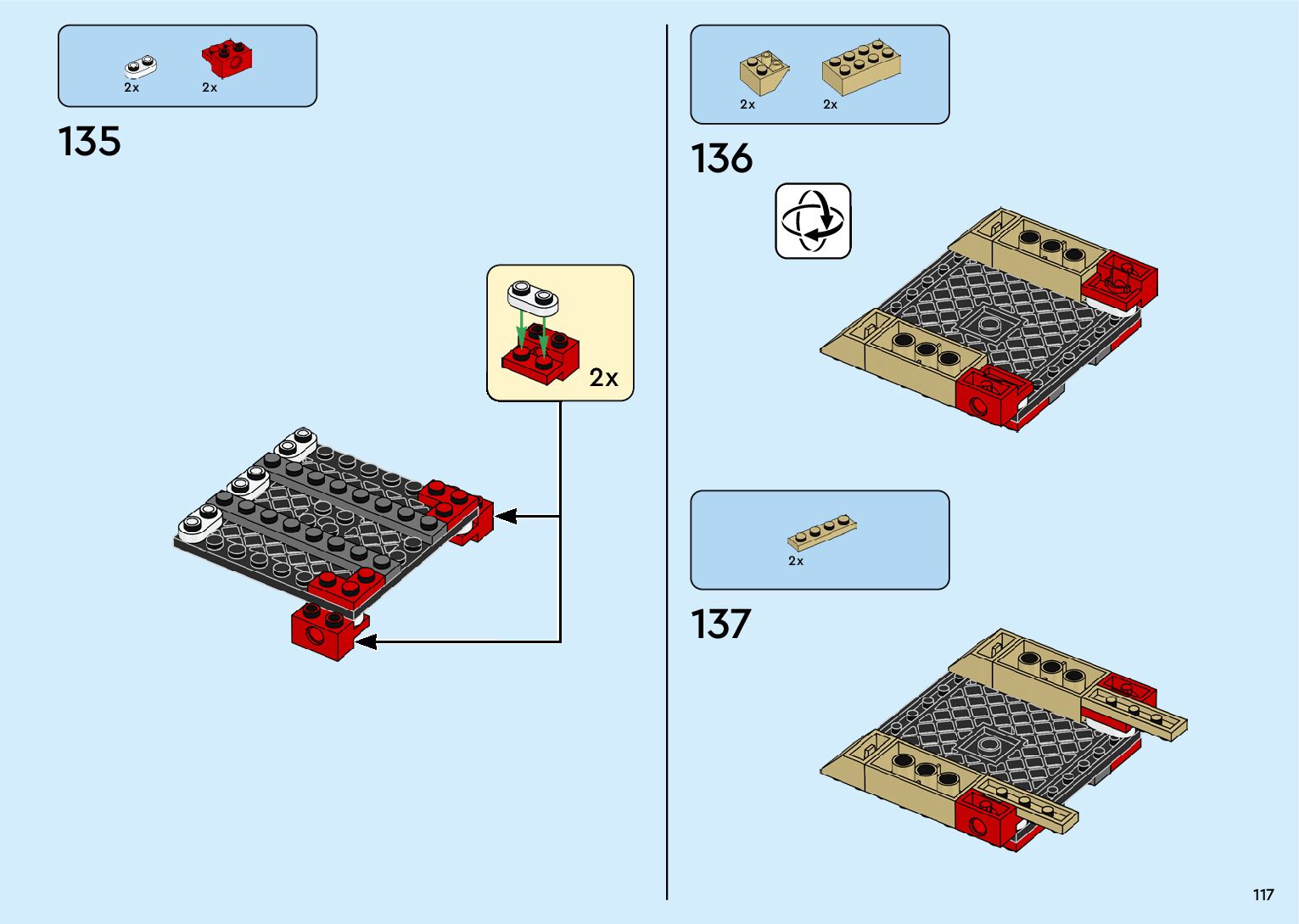 2x 2x

135

2x

2x 2x

136

2x

137

117