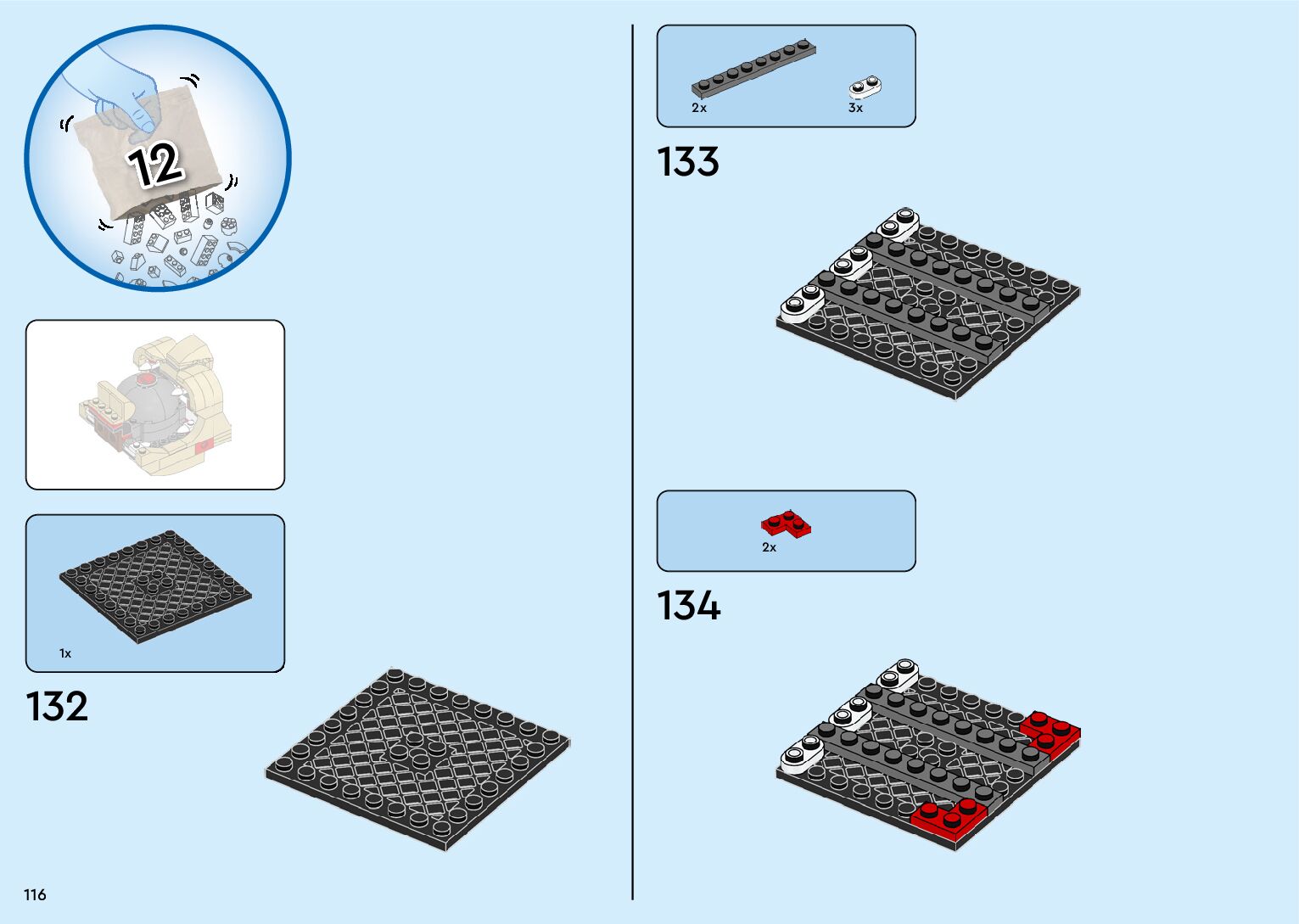 12

1x

132

116

2x

3x

133

2x

134