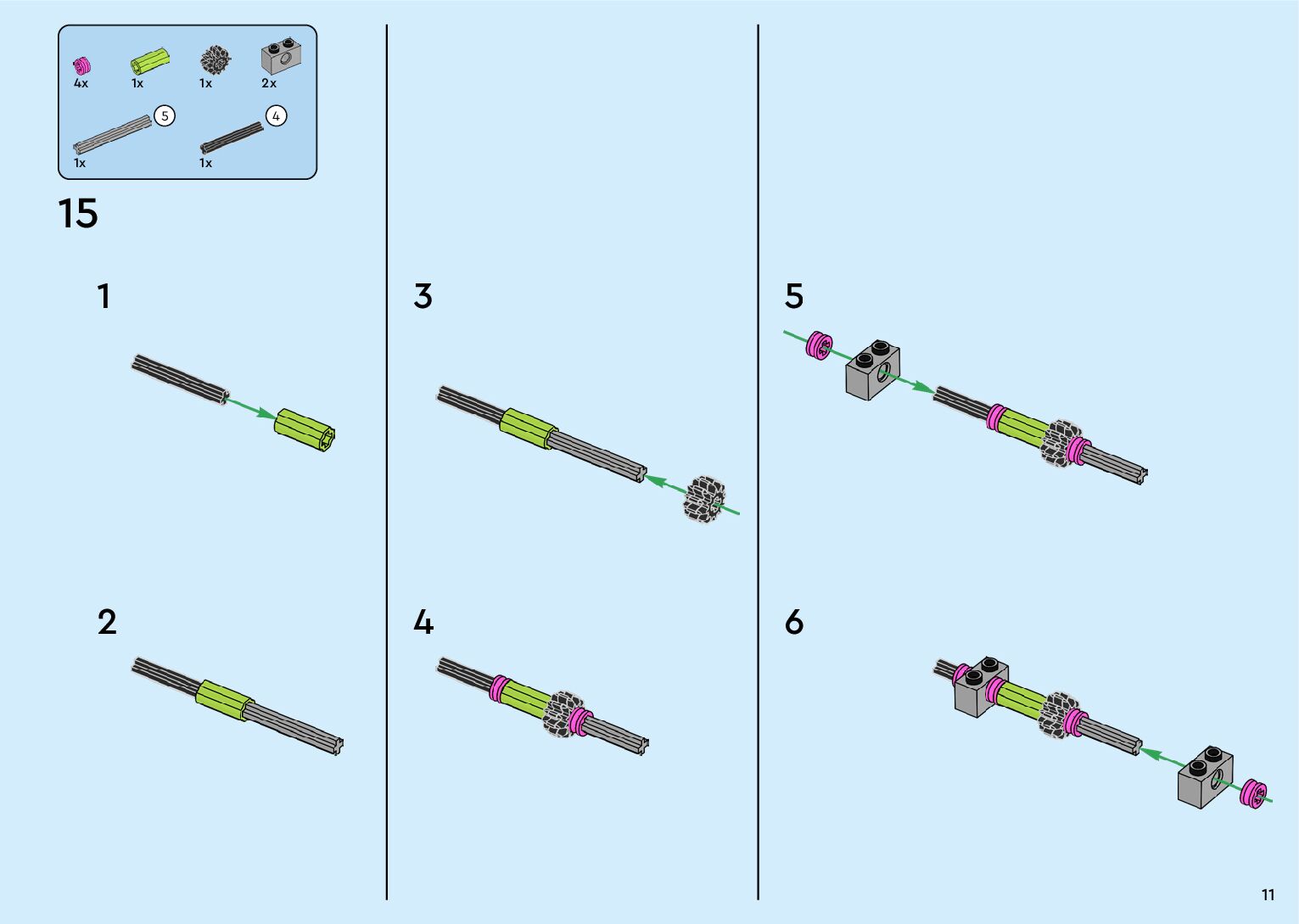 4x 1x 1x 2x

5
1x

4
1x

15

1

2

3

4

5

6

11