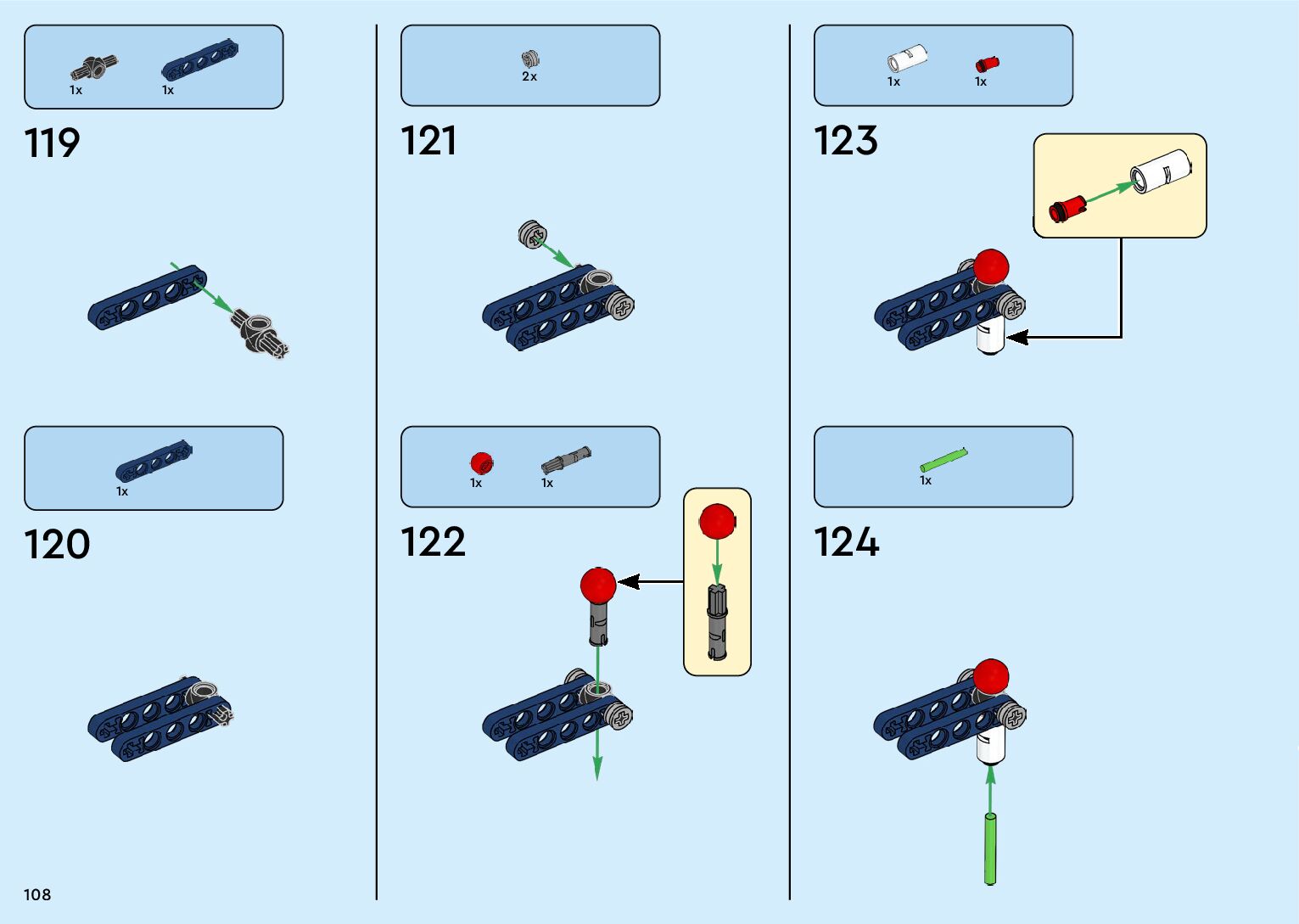 1x 1x

119

1x

120

2x

121

1x 1x

122

1x 1x

123

1x

124

108