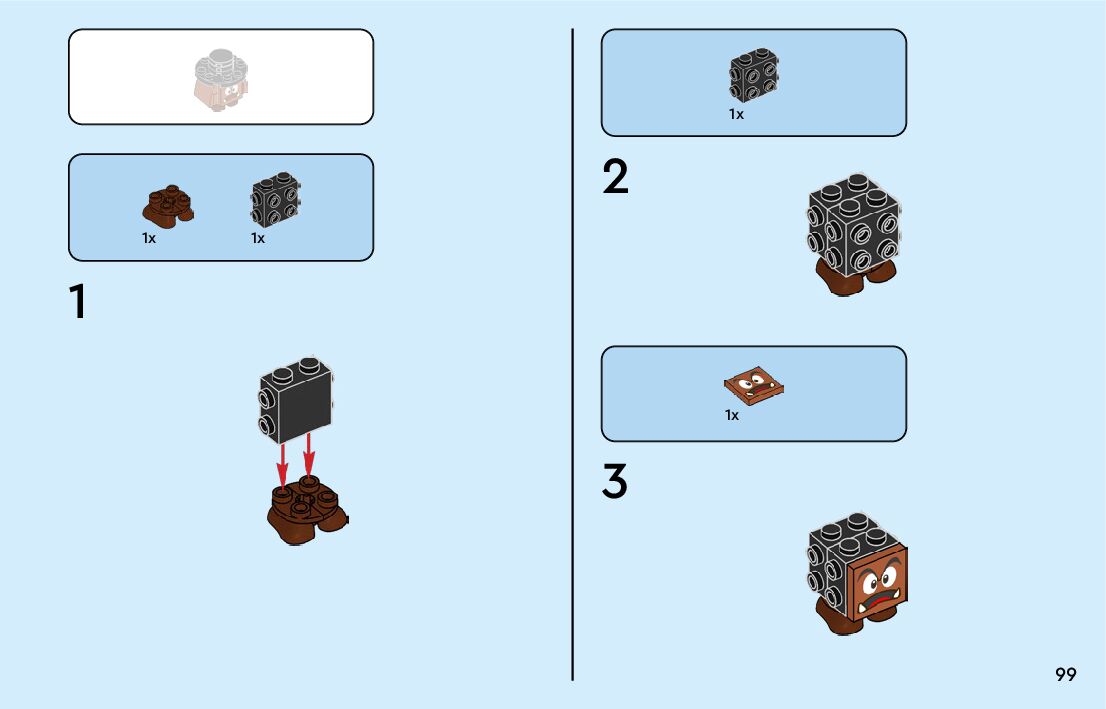 1x 1x

1

1x

2

1x

3

99