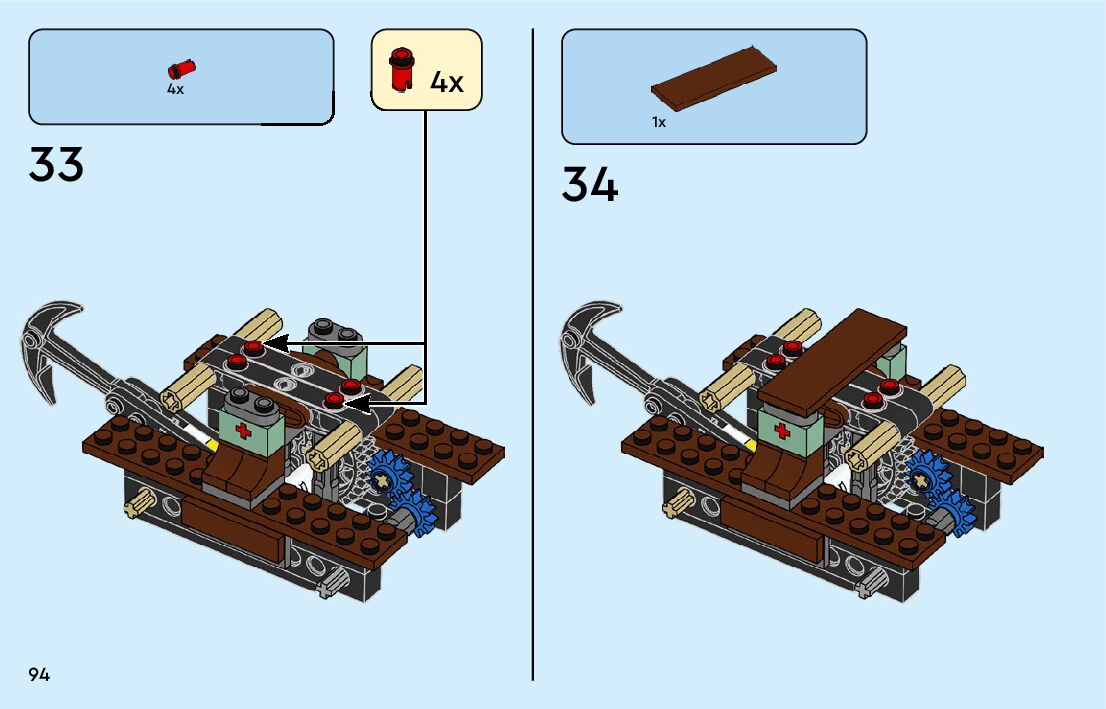 4x

4x

33

1x

34

94