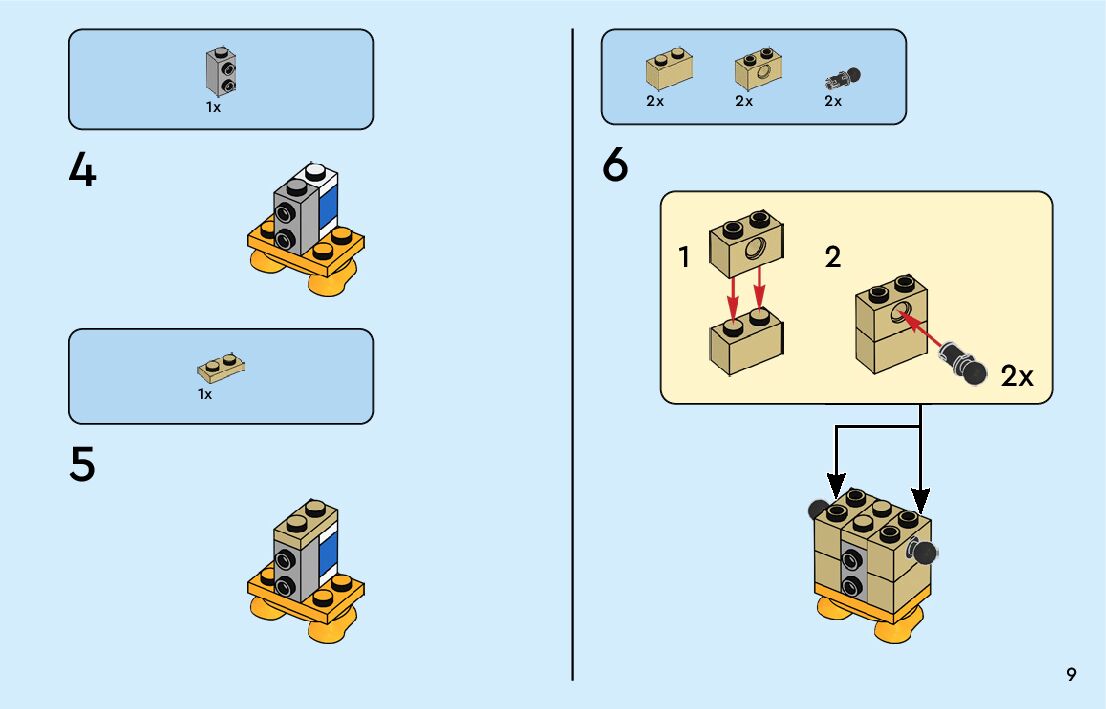 1x

4

1x

5

2x 2x 2x

6

1

2

2x

9